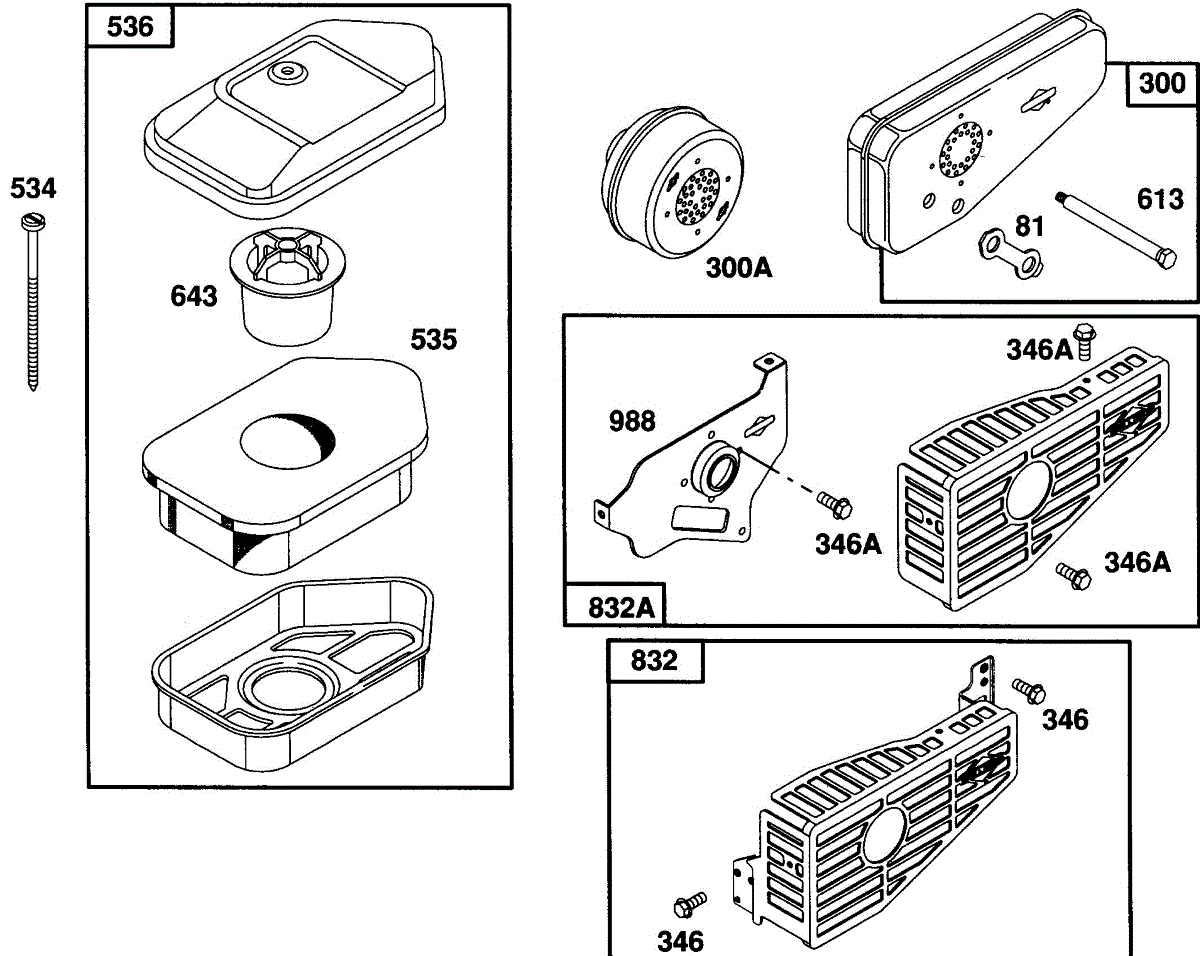 536

534

643

535

300A

300

81

613

346A

988

346A

346A

832A

832

346

346