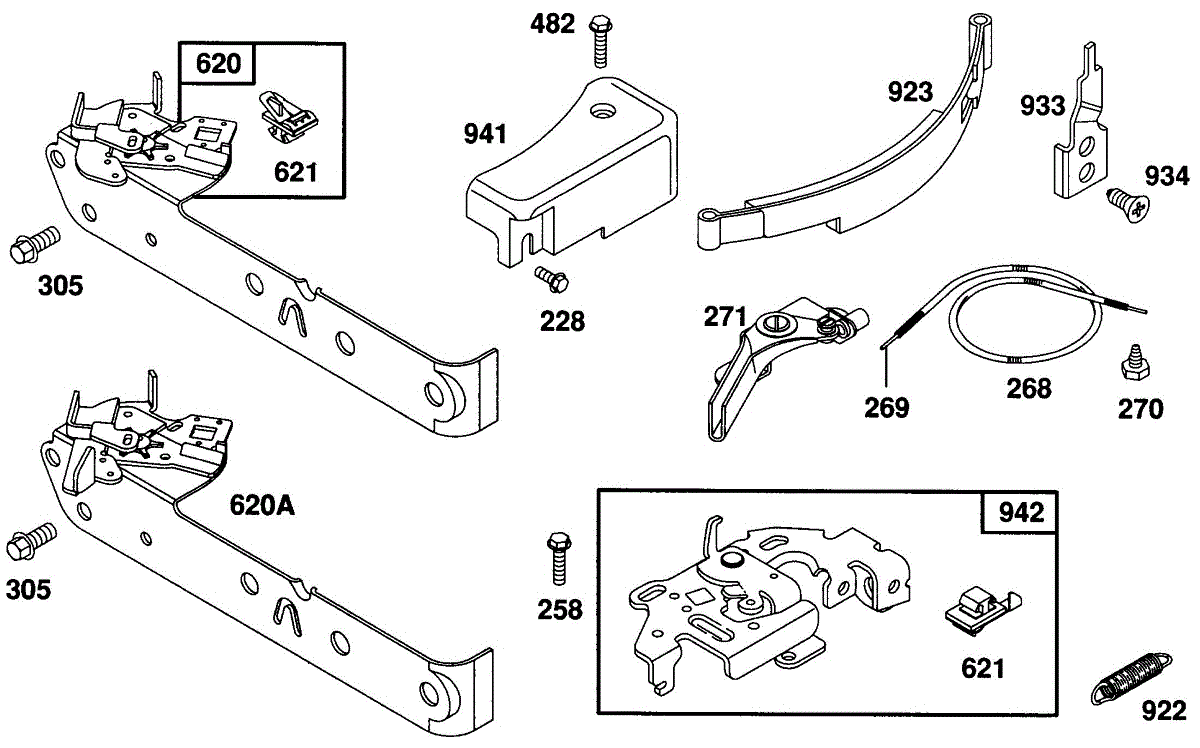 620
621
305
482
941
228
923
933
934
271
269
268
270
620A
305
258
942
621
922