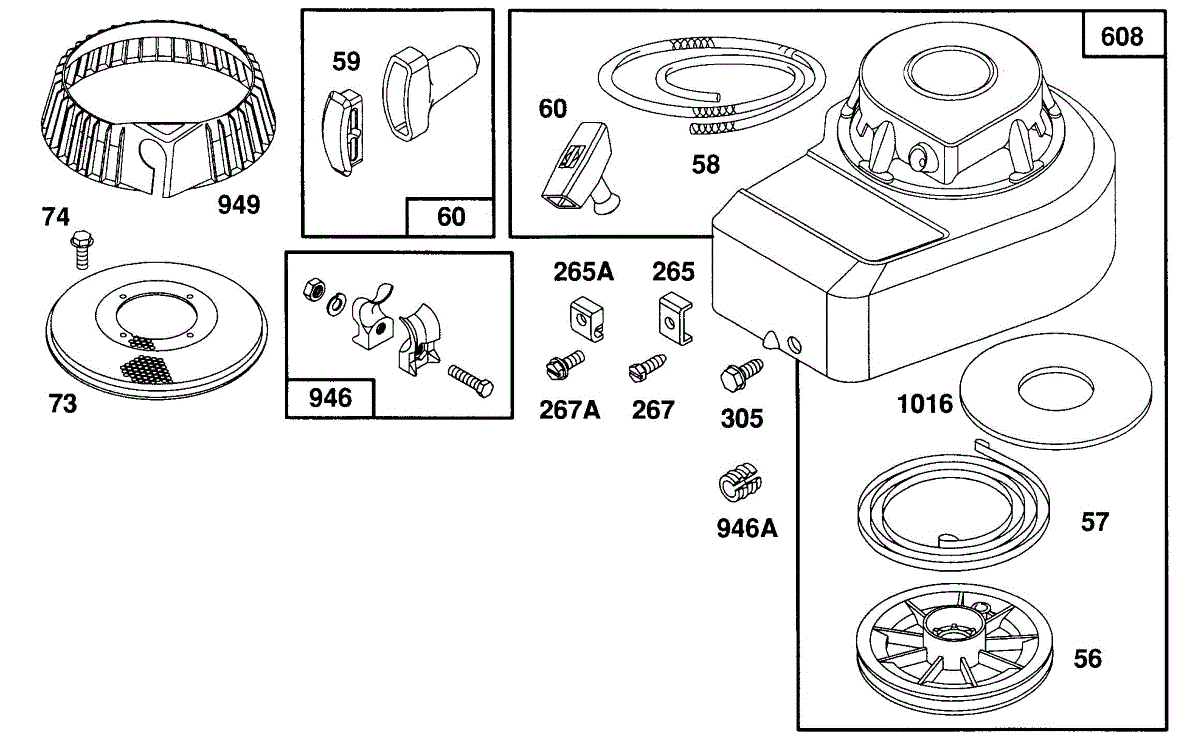 949

74

73

59

60

946

608

60

58

265A

265

267A

267

305

946A

1016

57

56