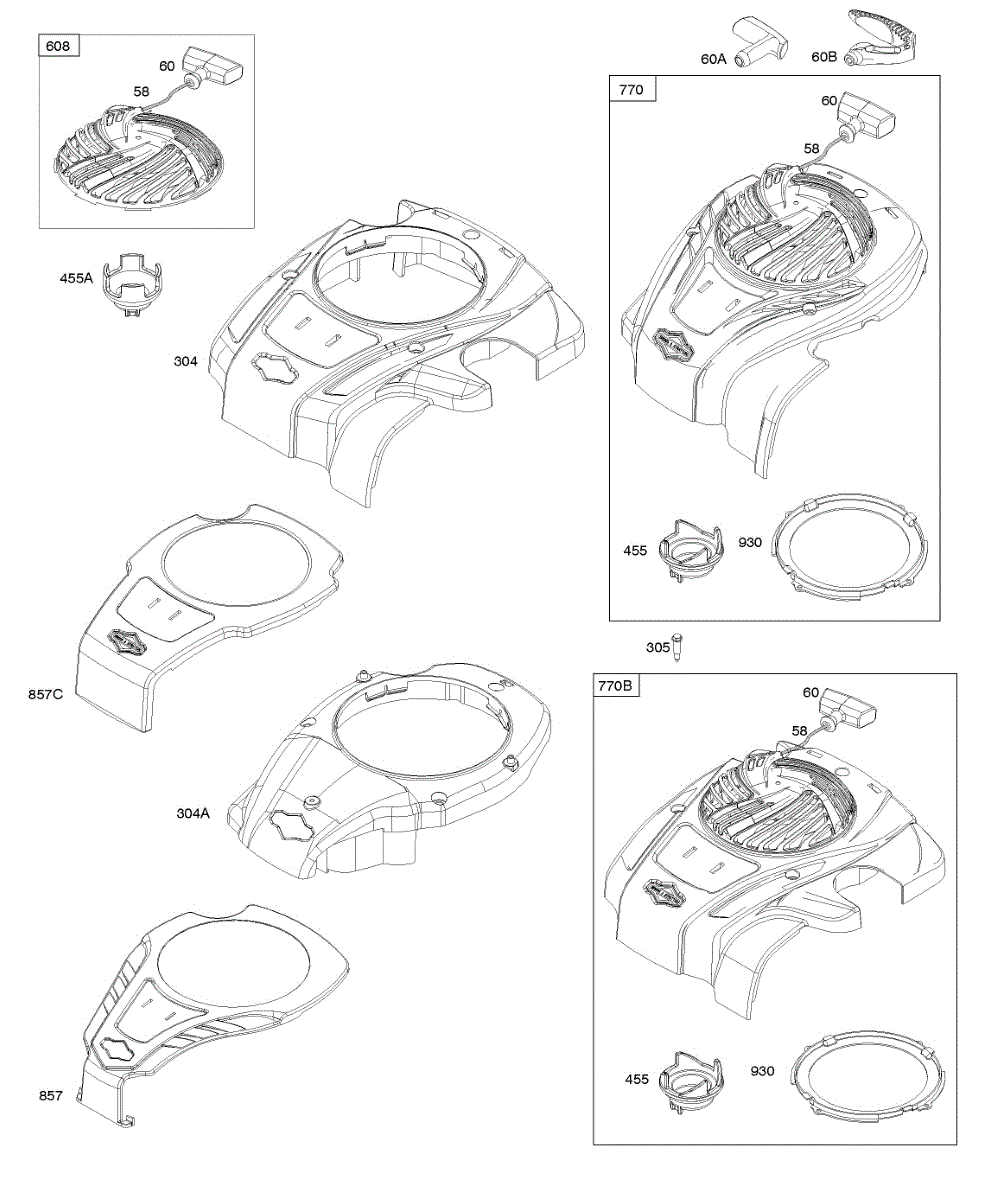 608
60
58
455A
304
857C
304A
857
60A
60B
770
60
58
455
930
305
770B
60
58
455
930