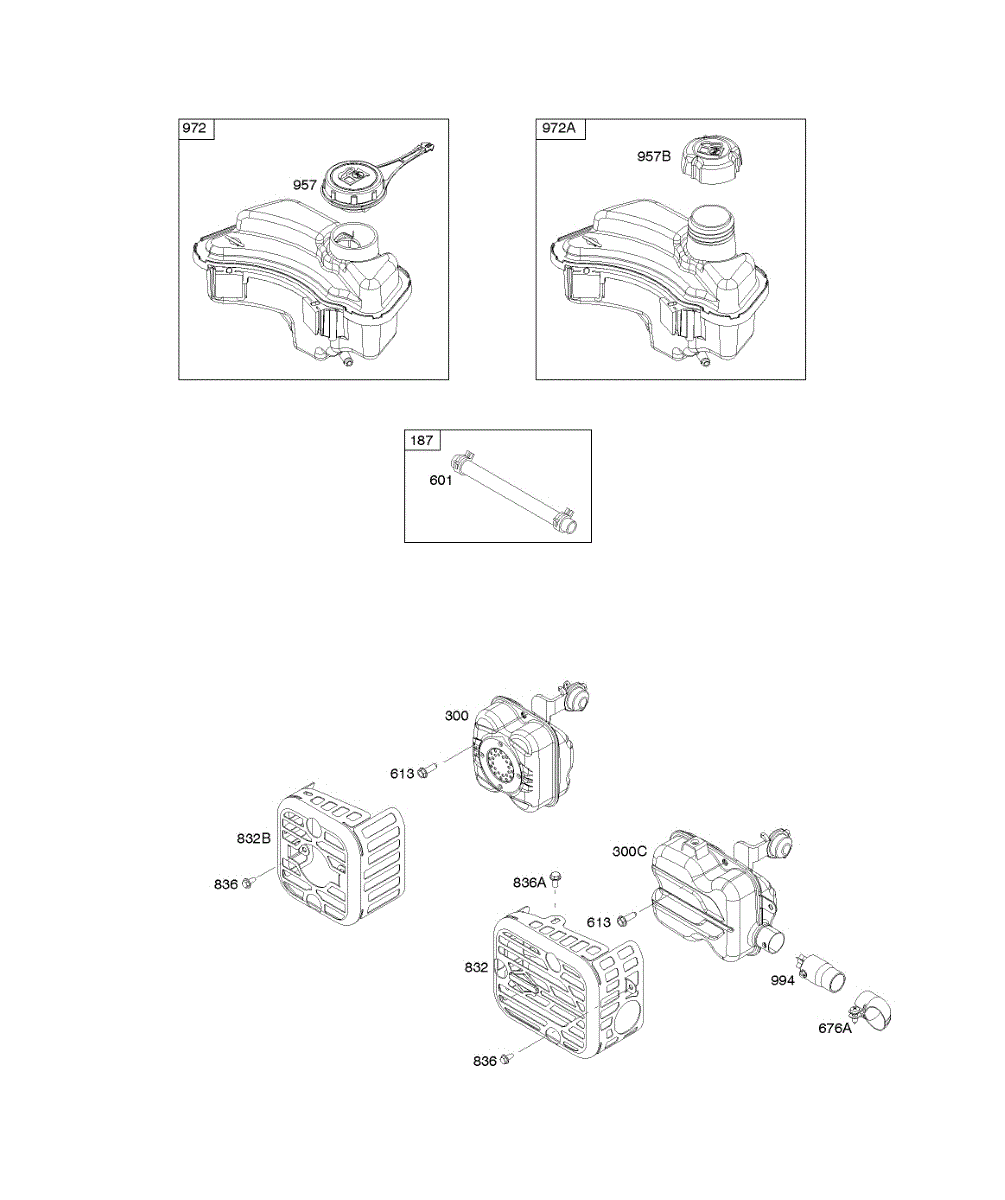 972

957

972A

957B

187

601

300

613

832B

836

300C

836A

613

832

994

676A

836