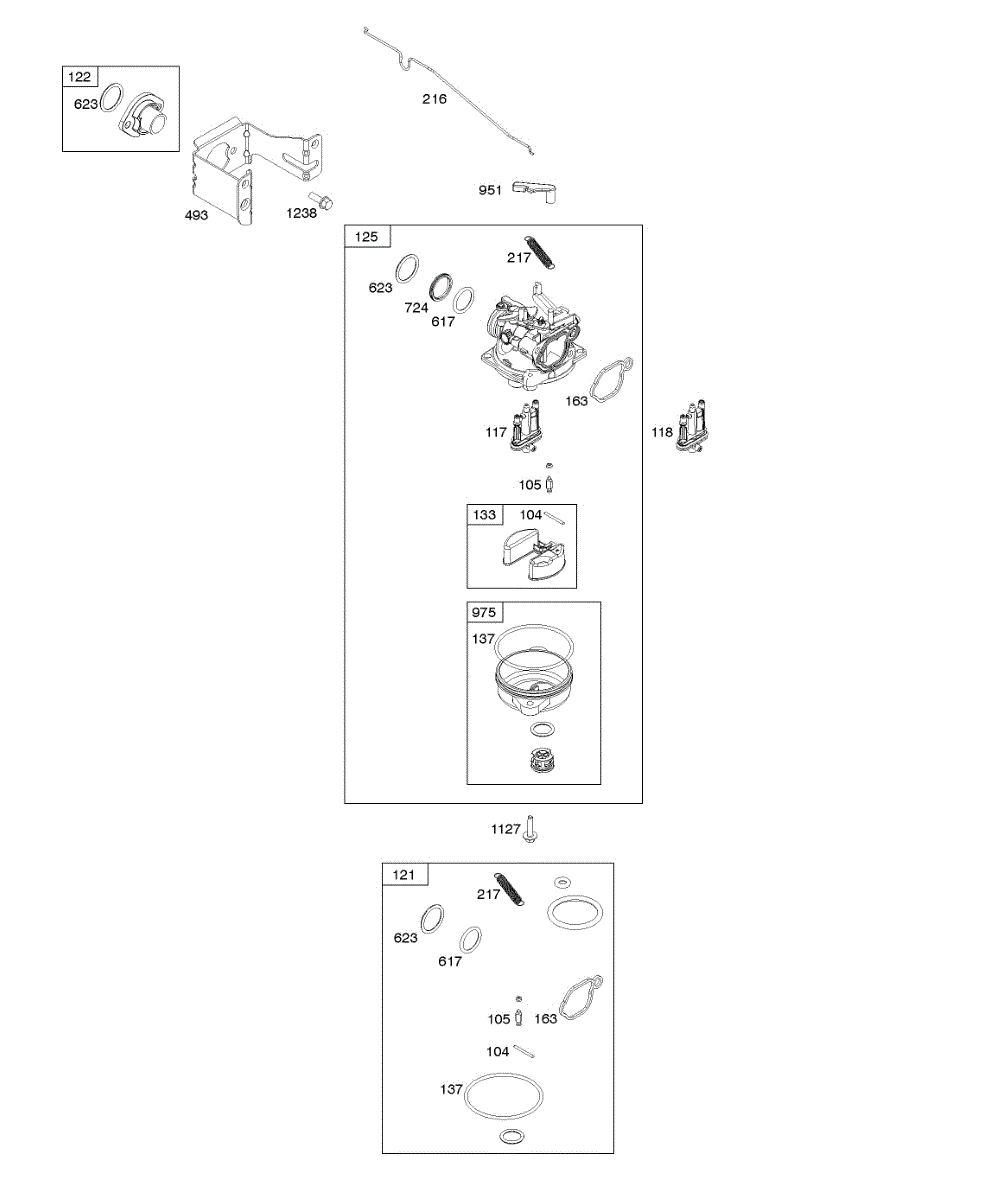 122
623
216
493
1238
951
125
217
623
724
617
163
117
118
105
133
104
975
137
1127
121
217
623
617
105
163
104
137