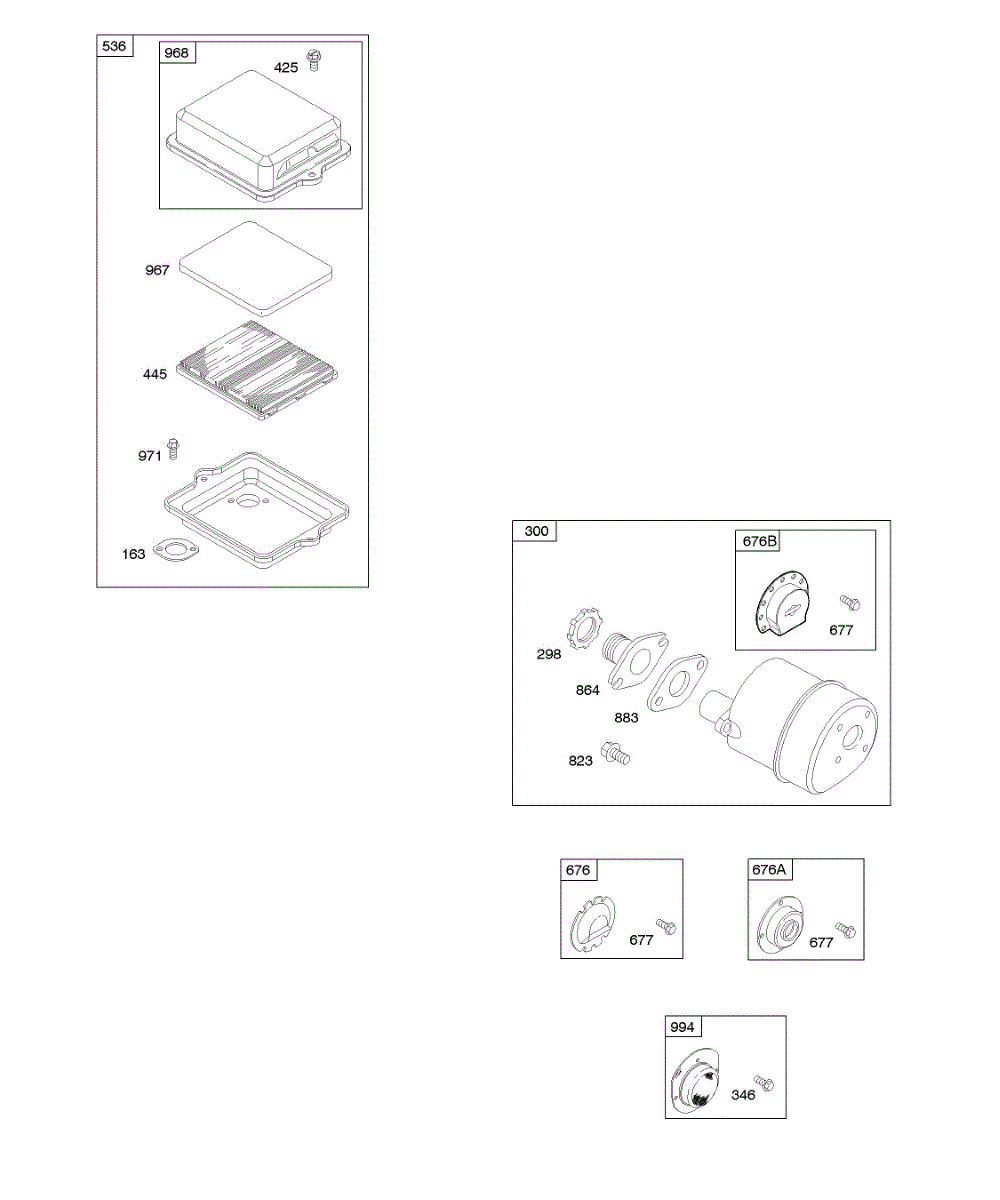 536
968
425
967
445
971
163

300
676B
677
298
864
883
823

676
677

676A
677

994
346