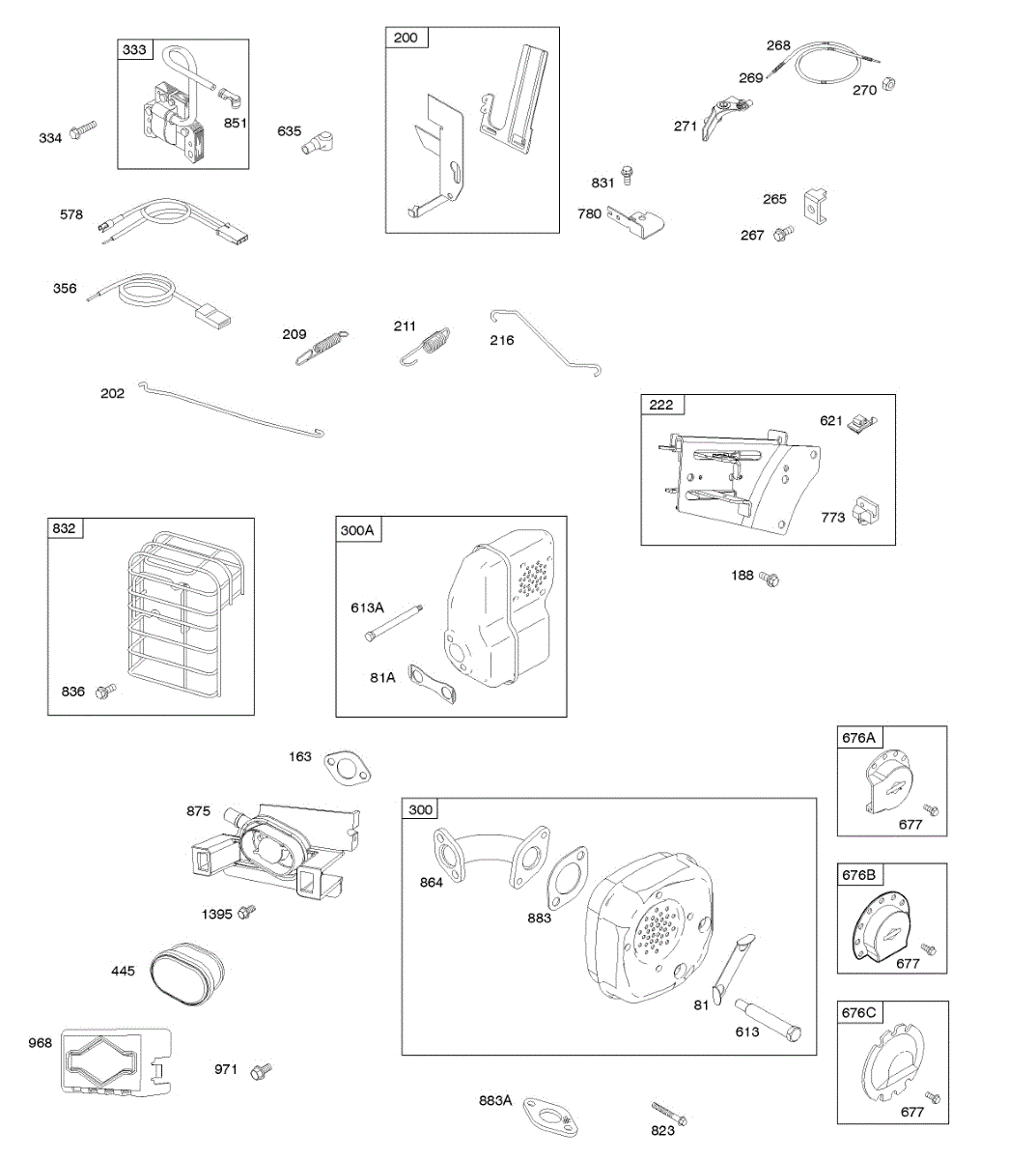 333
851
334
635
200
268
269
270
271
831
780
265
267
578
356
209
211
216
202
222
621
773
188
832
836
300A
613A
81A
163
875
1395
445
968
971
300
864
883
81
613
883A
823
676A
677
676B
677
676C
677