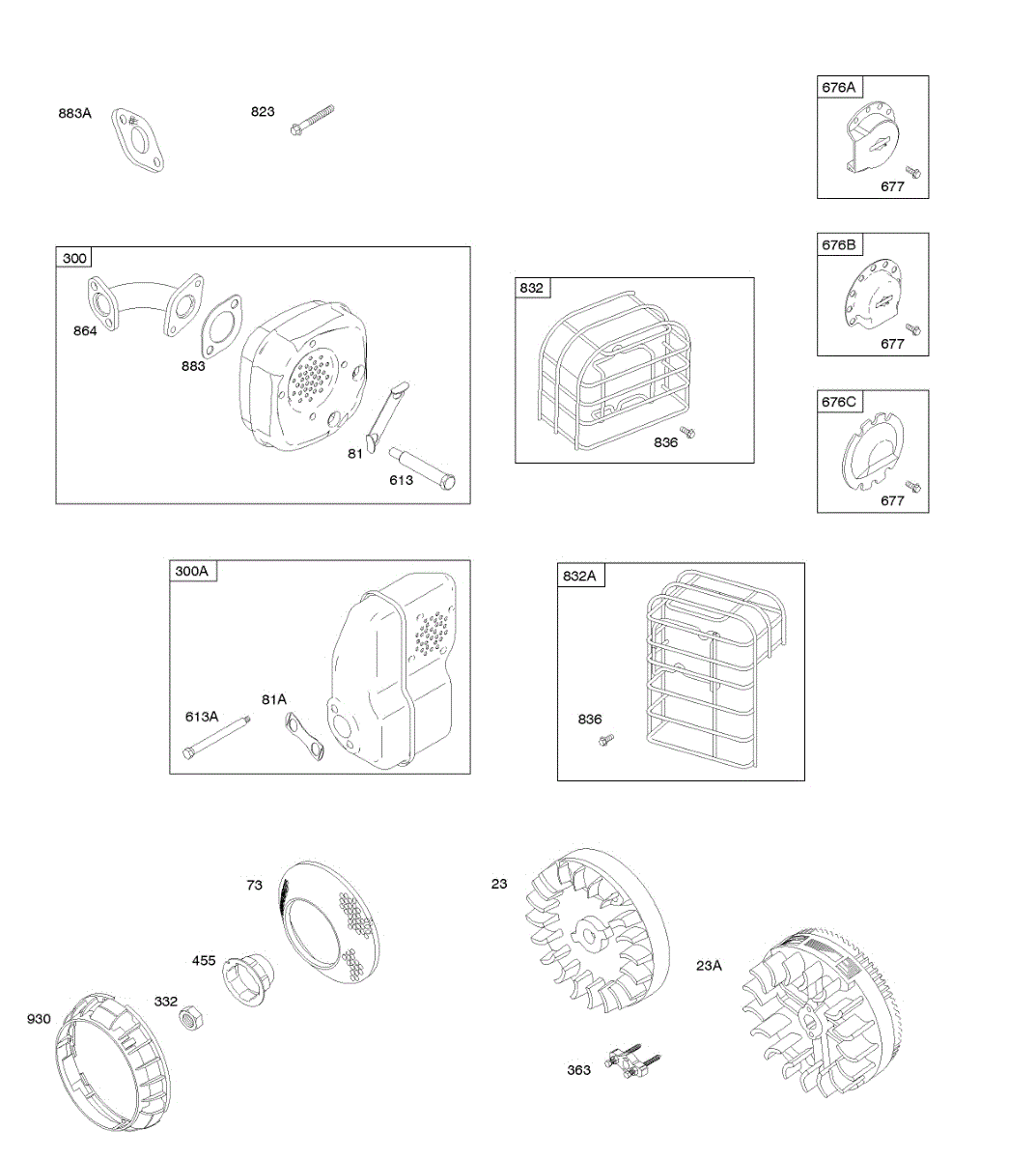 883A
823
676A
677
300
864
883
81
613
832
836
676B
677
676C
677
300A
613A
81A
832A
836
73
455
332
930
23
23A
363