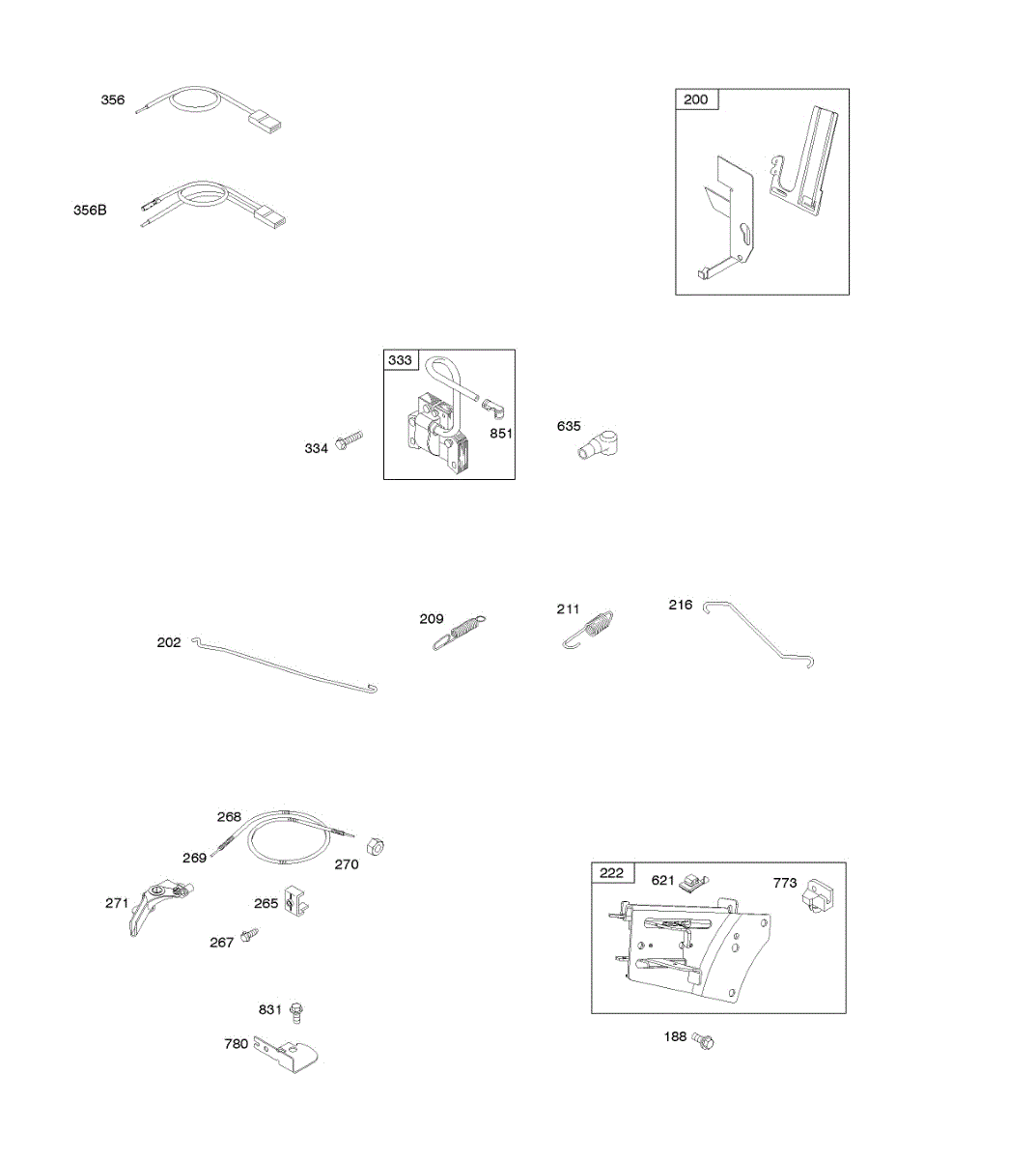 356

356B

200

333

334

851

635

202

209

211

216

268

269

270

271

265

267

831

780

222

621

773

188