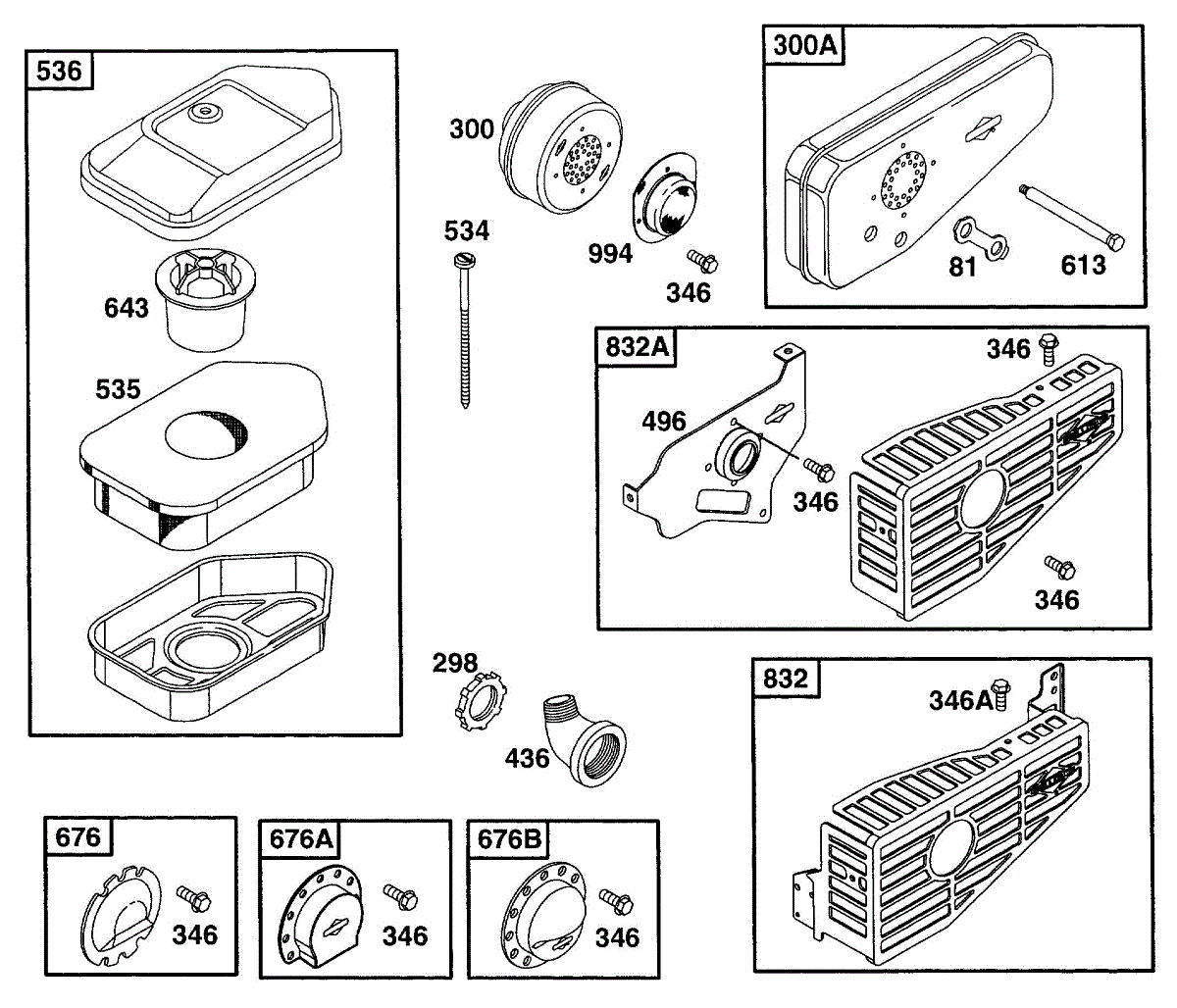 536
643
535
300
534
994
346
300A
81
613
832A
346
496
346
346
298
436
832
346A
676
346
676A
346
676B
346