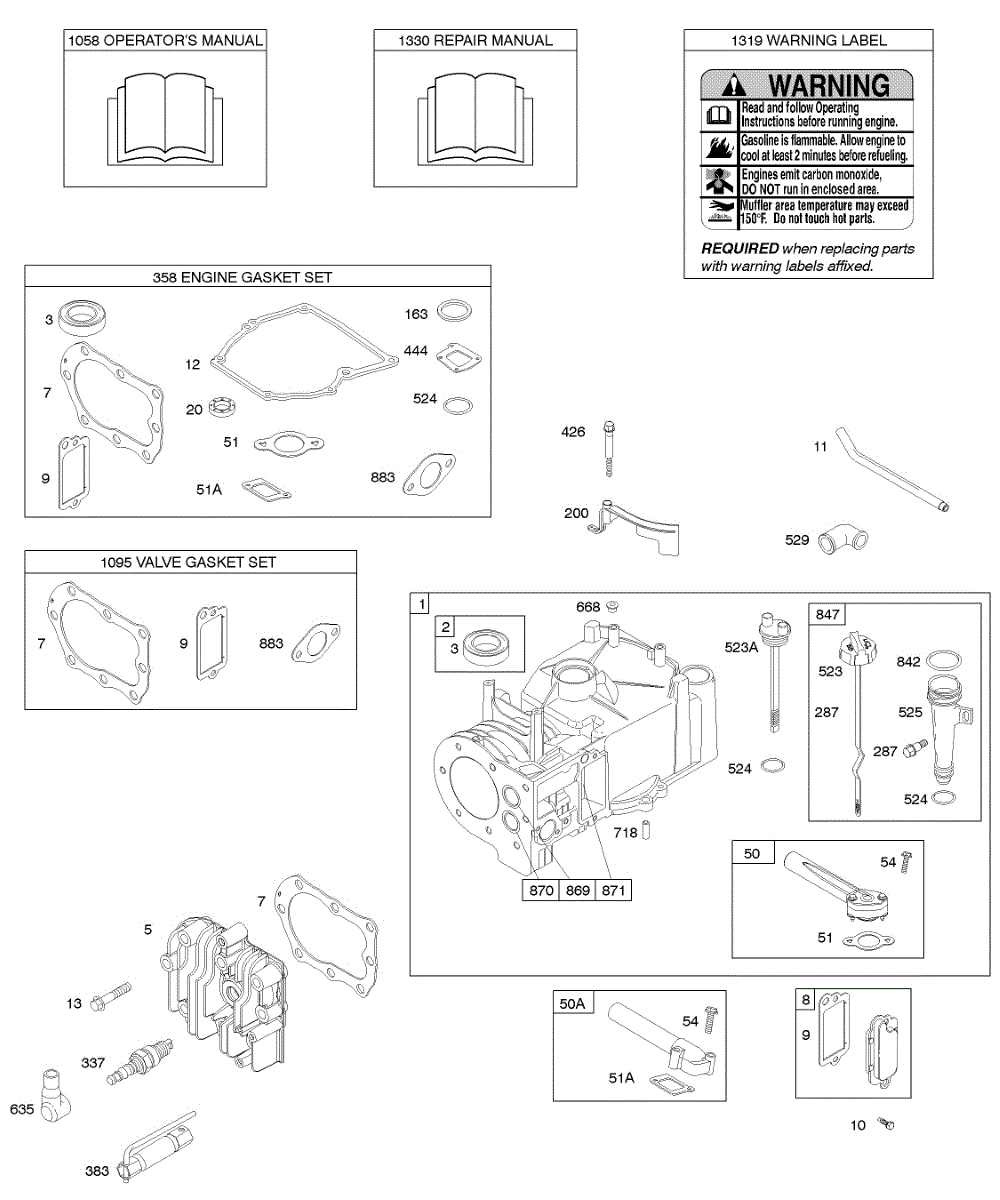 1058 OPERATOR'S MANUAL

1330 REPAIR MANUAL

1319 WARNING LABEL

WARNING

Read and follow Operating Instructions before running engine.

Gasoline is flammable. Allow engine to cool at least 2 minutes before refueling.

Engines emit carbon monoxide, DO NOT run in enclosed area.

Muffler area temperature may exceed 150°F. Do not touch hot parts.

REQUIRED when replacing parts with warning labels affixed.

358 ENGINE GASKET SET

3
7
9
12
20
51
51A
163
444
524
883

426
200
11
529

1095 VALVE GASKET SET

7
9
883

1
2
3
668
523A
524
718
870
869
871

847
523
287
842
525
287
524

50
54
51

5
7
13
337
635
383

50A
54
51A

8
9
10