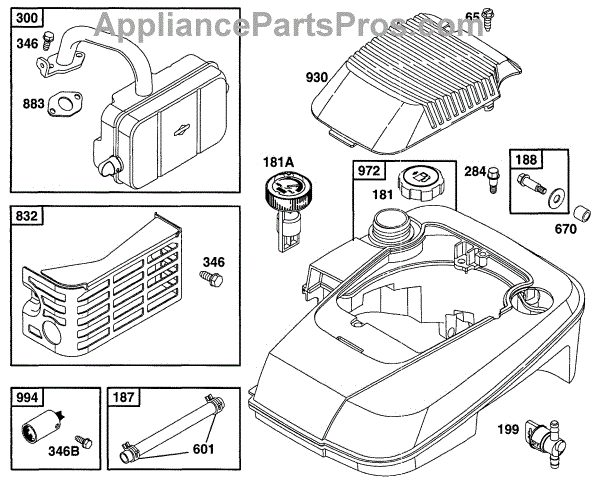 AppliancePartsPros.com

300
346
883

65
930

181A
972
181
284
188
670

832
346

994
346B

187
601

199