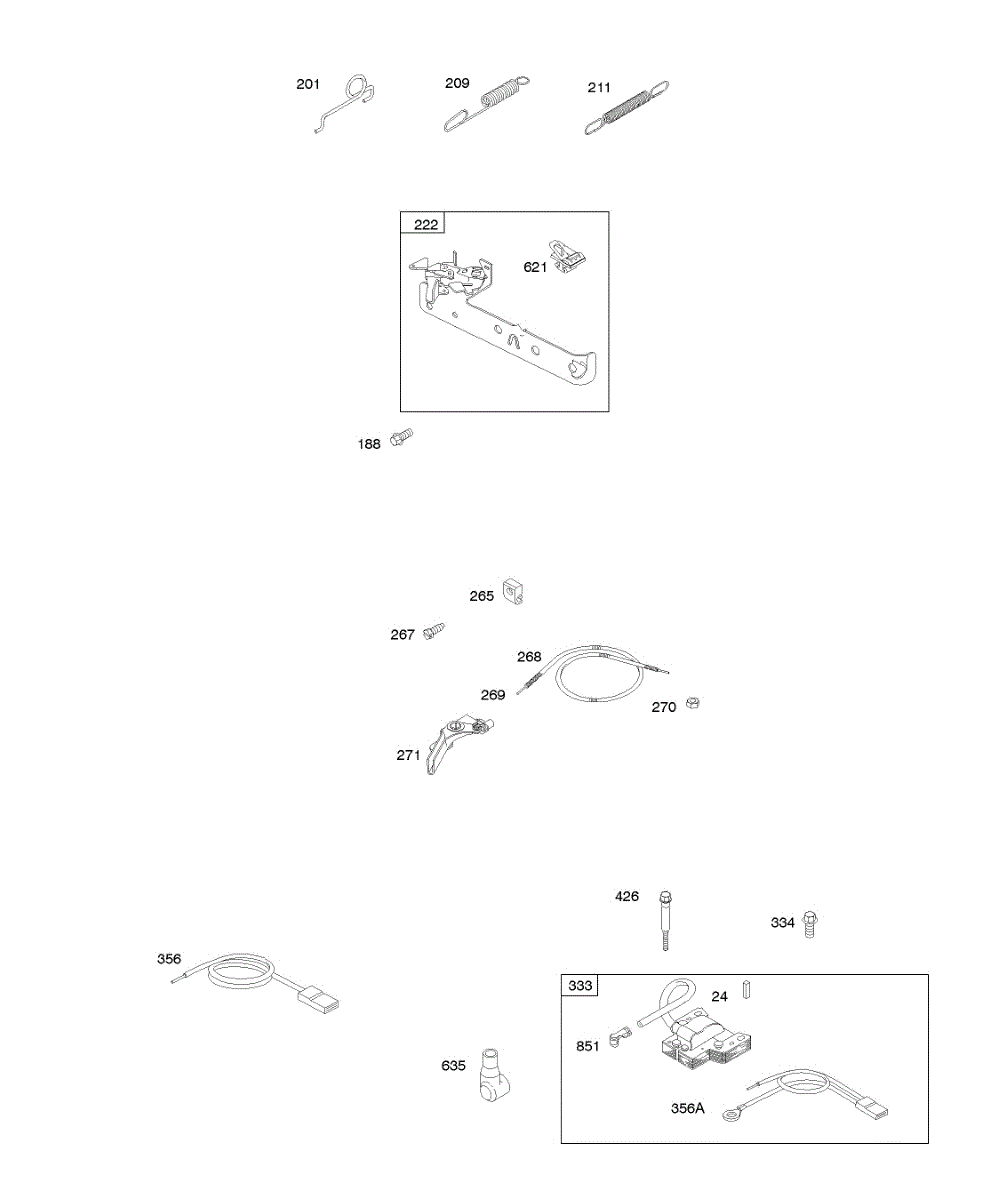 201
209
211

222
621

188

265
267
268
269
270
271

426
334
356
333
24
851
635
356A