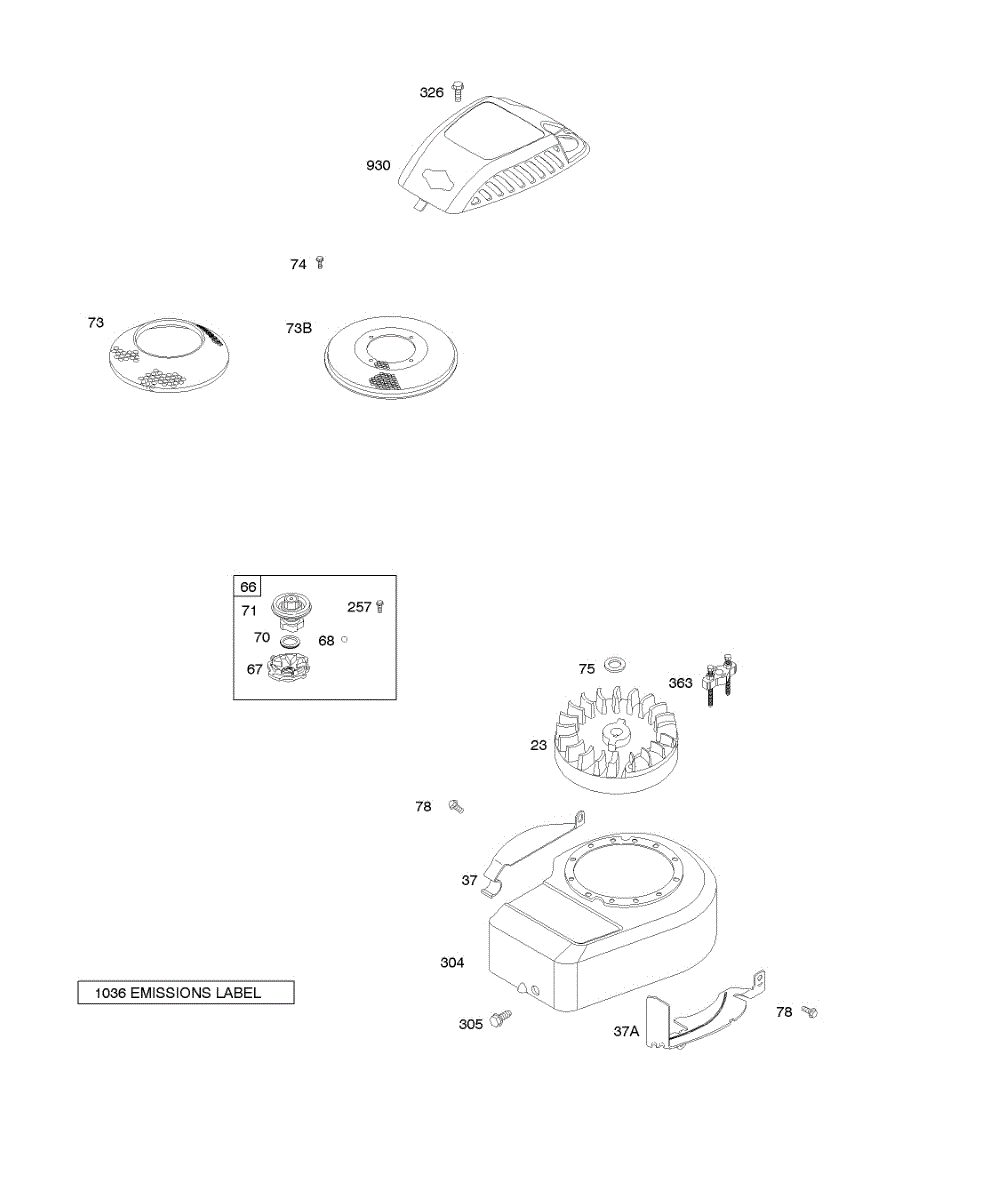 326
930
74
73
73B
66
71
257
70
68
67
75
363
23
78
37
304
1036 EMISSIONS LABEL
305
37A
78