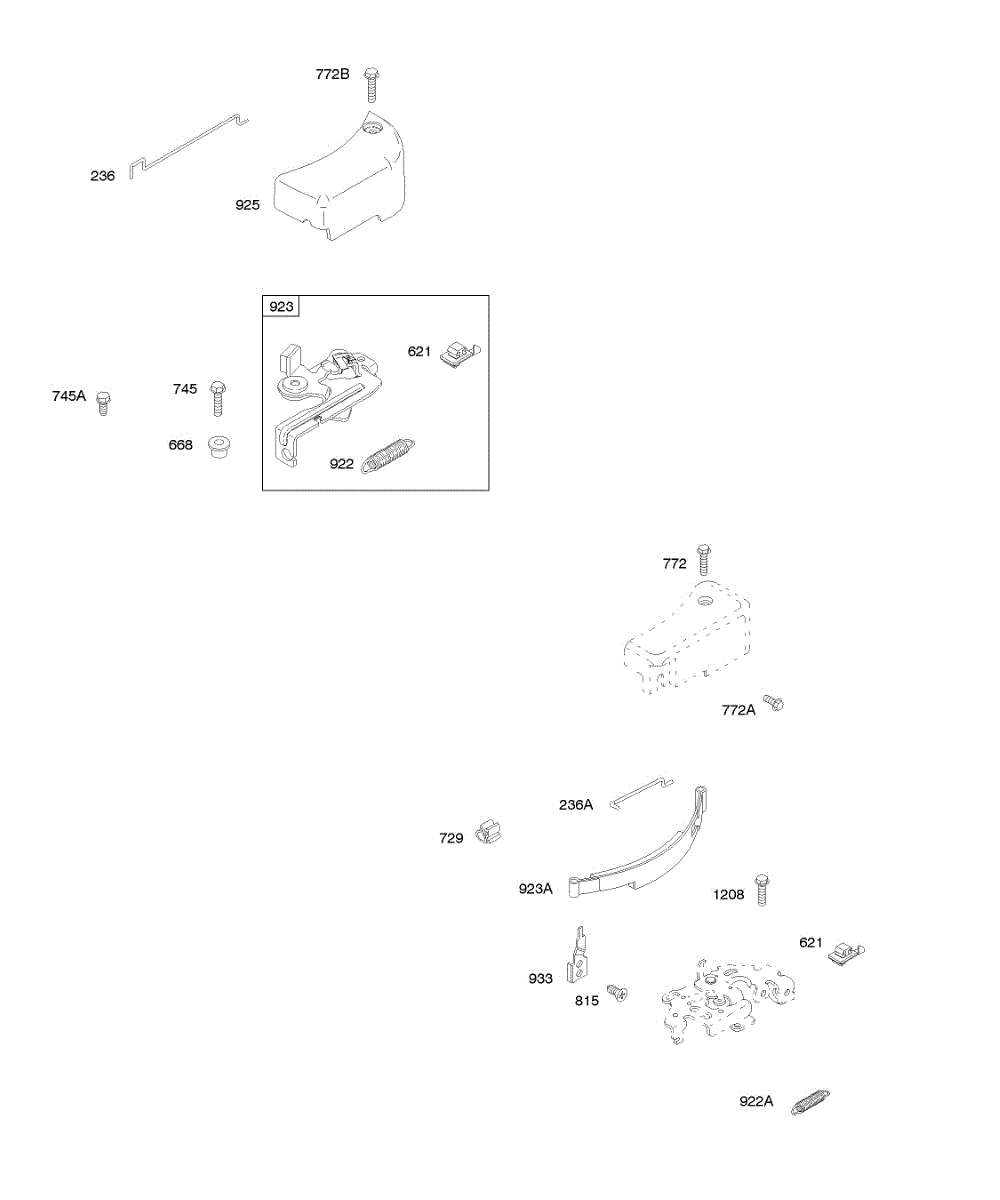 772B
236
925
923
621
745A
745
668
922
772
772A
236A
729
923A
1208
621
933
815
922A