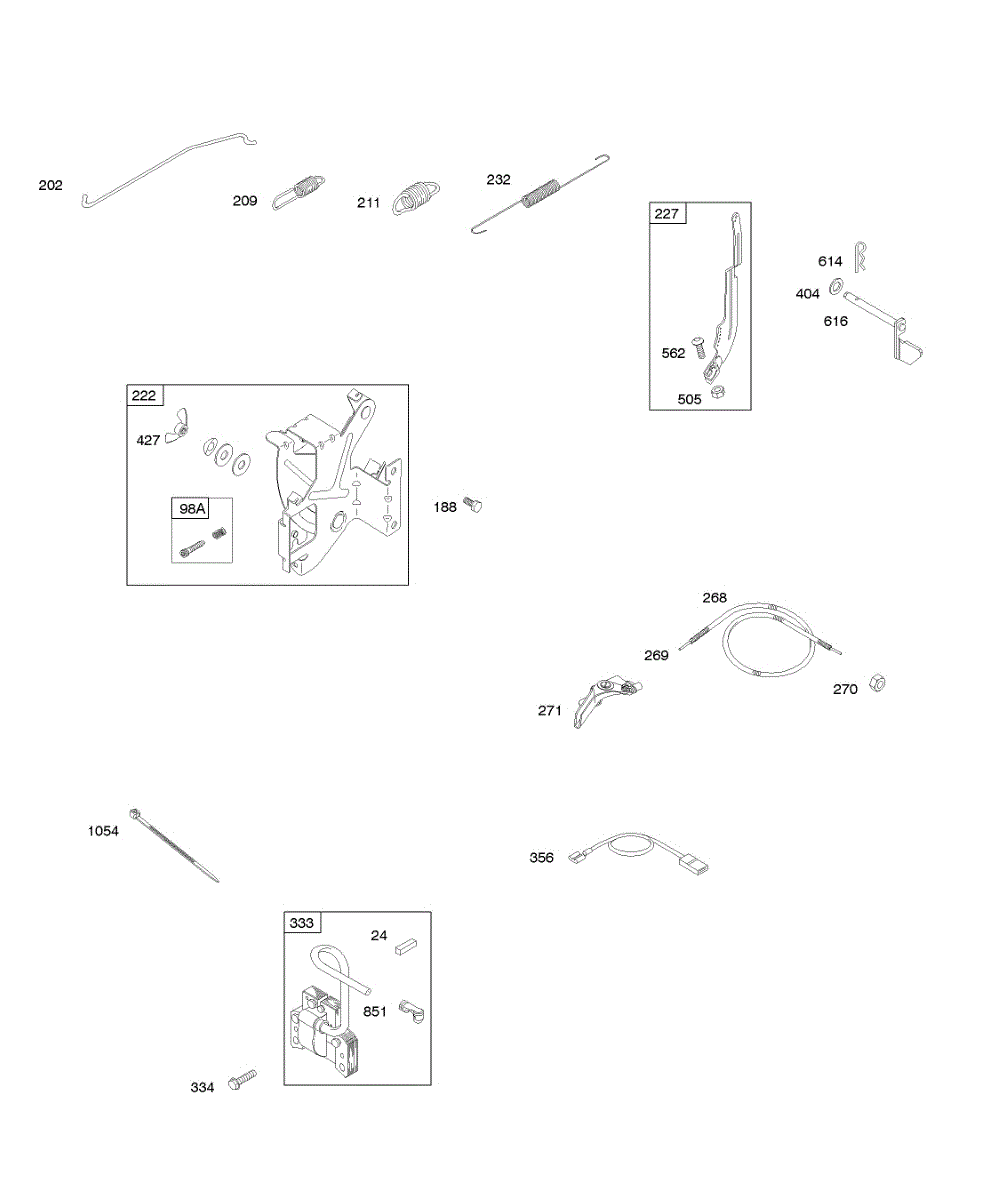 202
209
211
232
227
614
404
616
562
505
222
427
98A
188
268
269
270
271
1054
356
333
24
851
334