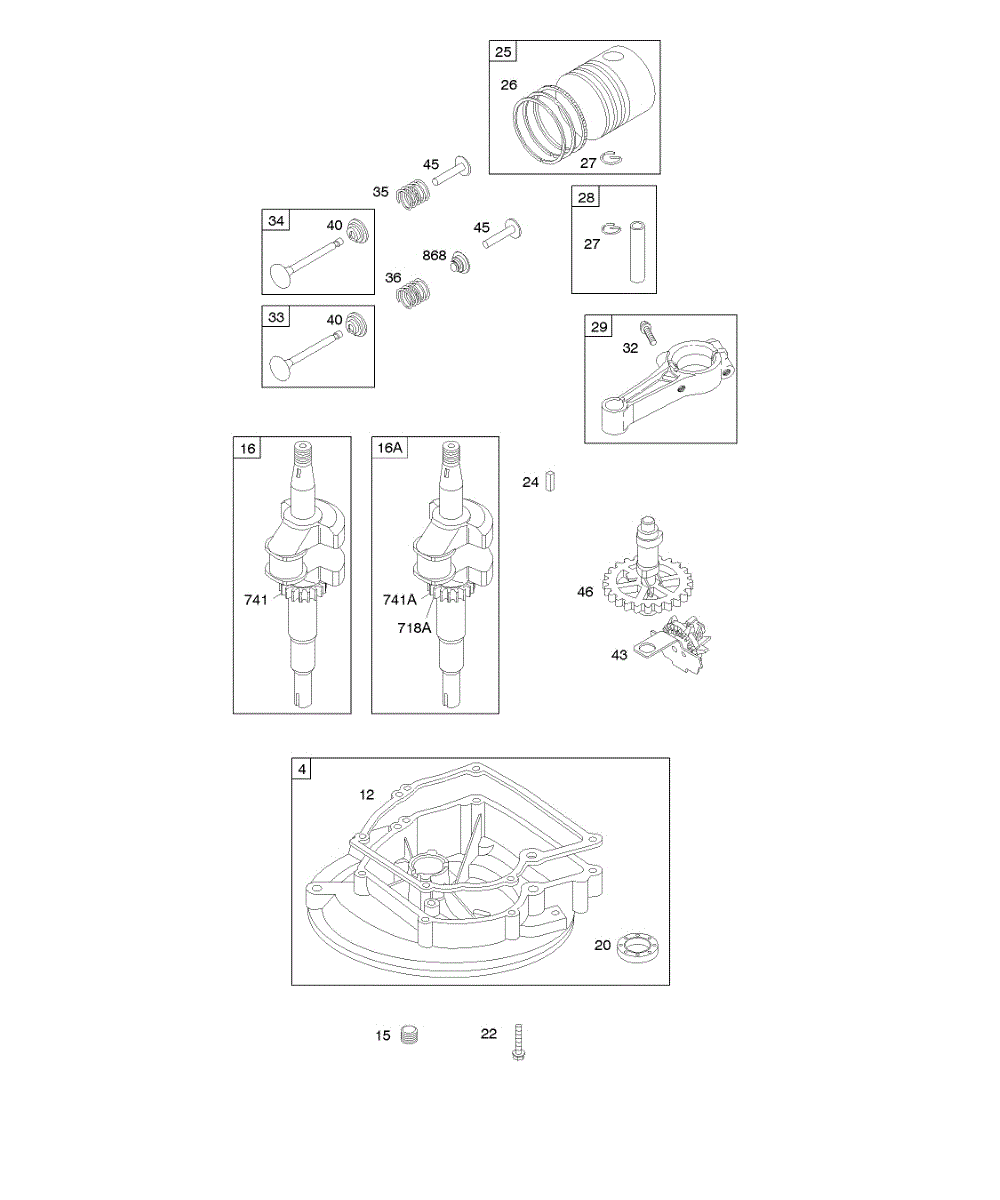 25
26
27
45
35
28
27
34
40
45
868
36
33
40
29
32
16
741
16A
741A
718A
24
46
43
4
12
20
15
22