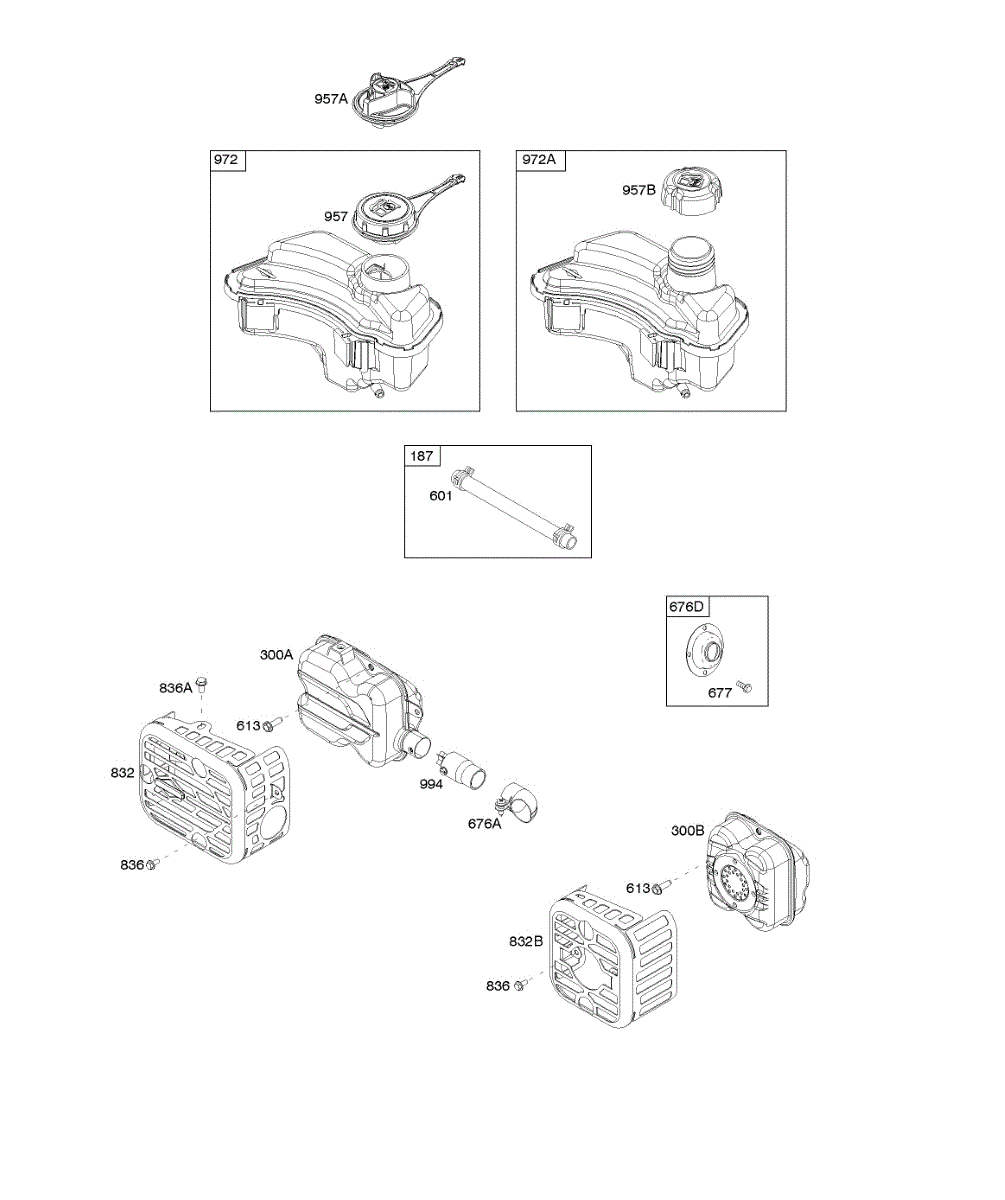 957A

972

957

972A

957B

187

601

676D

677

300A

836A

613

832

994

676A

836

300B

613

832B

836