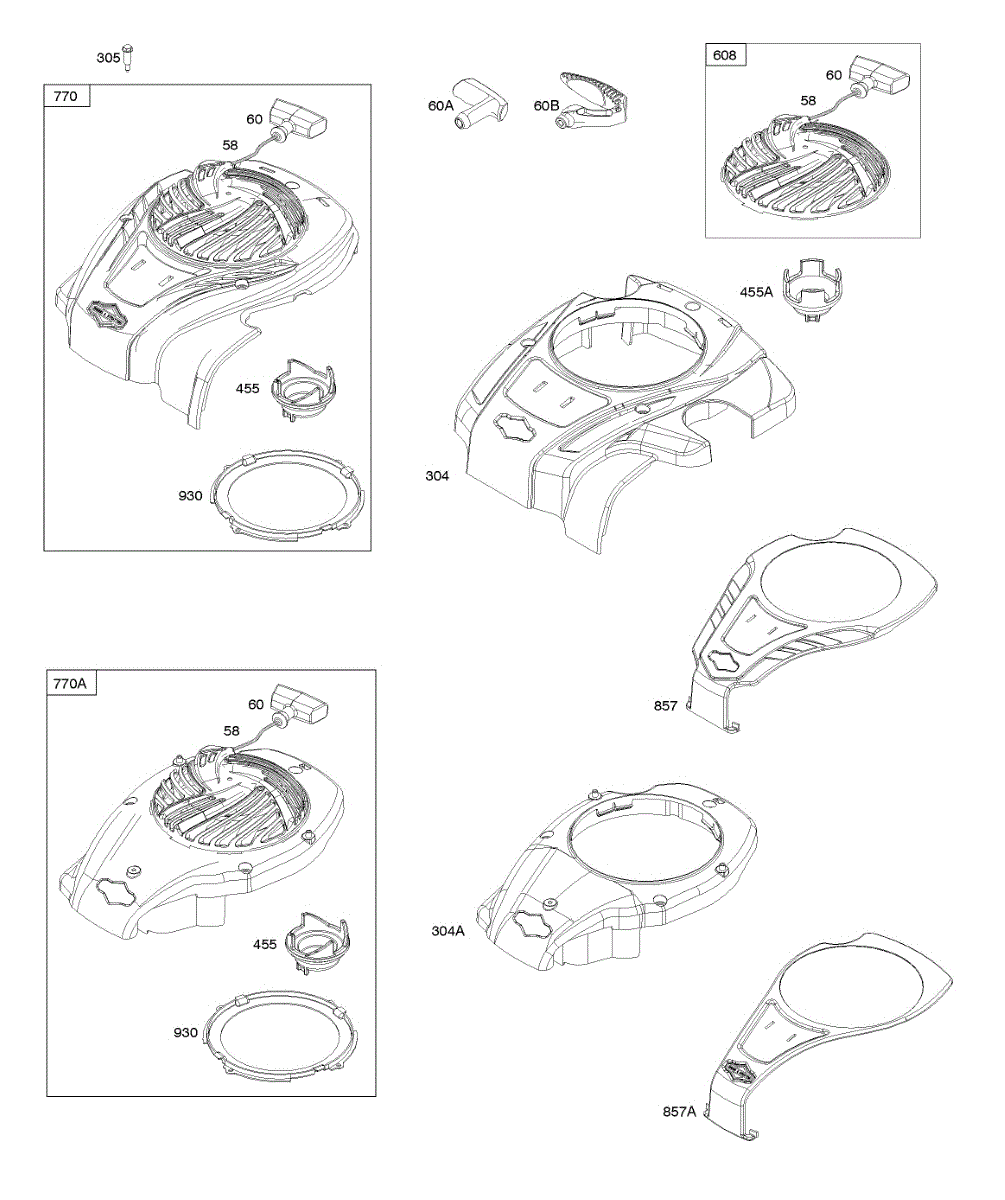 305
770
60
58
455
930
60A
60B
608
60
58
455A
304
857
770A
60
58
455
930
304A
857A