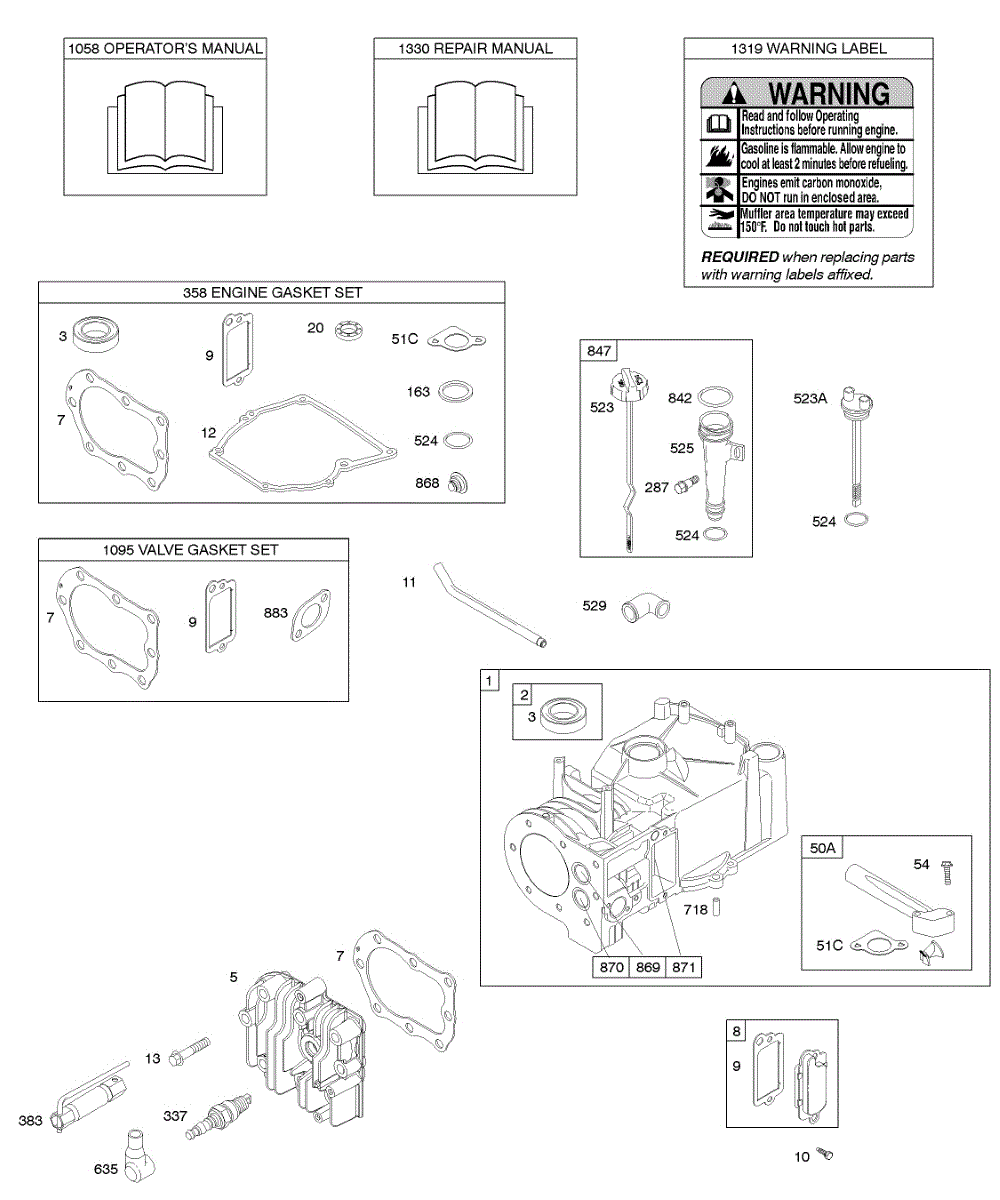 1058 OPERATOR'S MANUAL

1330 REPAIR MANUAL

1319 WARNING LABEL

WARNING
Read and follow Operating Instructions before running engine.
Gasoline is flammable. Allow engine to cool at least 2 minutes before refueling.
Engines emit carbon monoxide, DO NOT run in enclosed area.
Muffler area temperature may exceed 150°F. Do not touch hot parts.

REQUIRED when replacing parts with warning labels affixed.

358 ENGINE GASKET SET
3
9
20
51C
7
12
163
524
868

847
523
842
525
287
524

523A
524

1095 VALVE GASKET SET
7
9
883

11
529

1
2
3
50A
54
51C
718
870
869
871

5
7
13
383
337
635

8
9
10