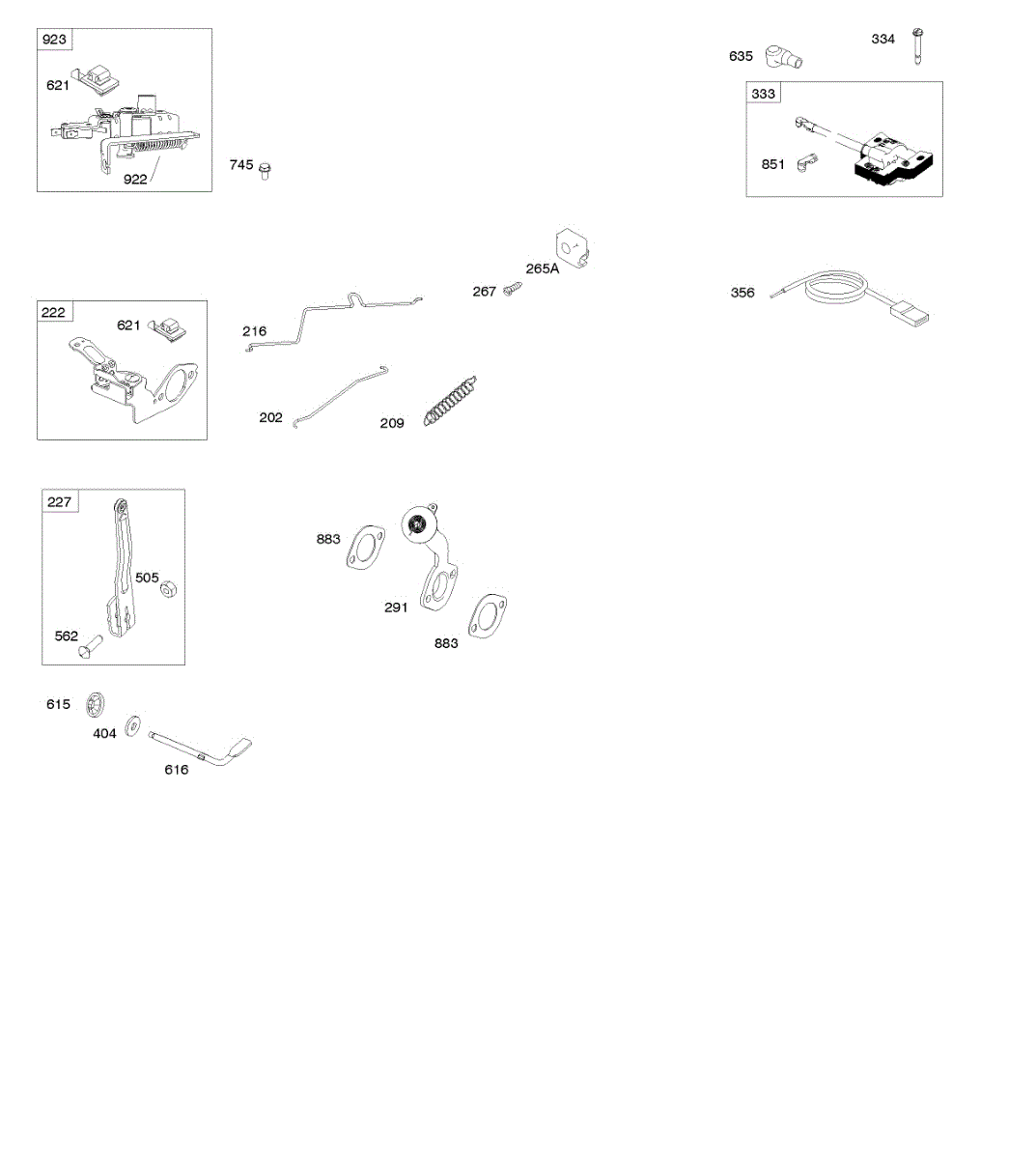 923
621
922
745
635
334
333
851
265A
267
356
222
621
216
202
209
227
505
562
883
291
883
615
404
616