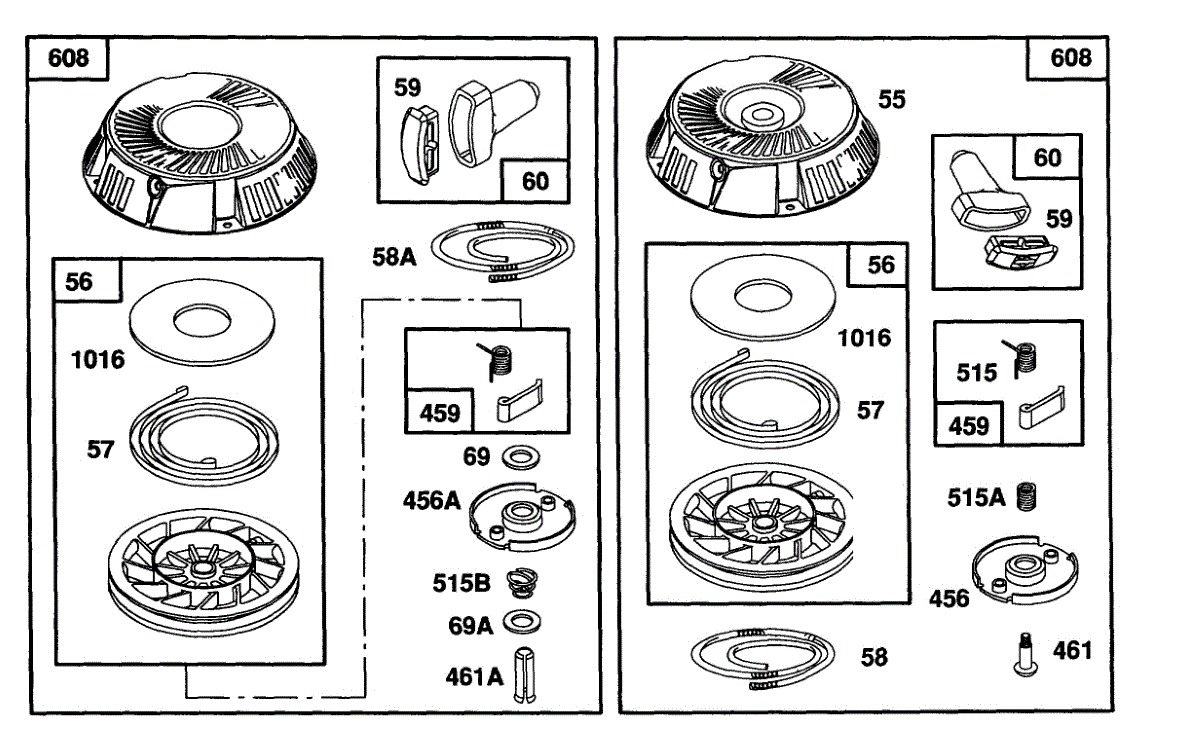 608

59

60

58A

56

1016

57

459

69

456A

515B

69A

461A

608

55

60

59

56

1016

57

515

459

515A

456

58

461