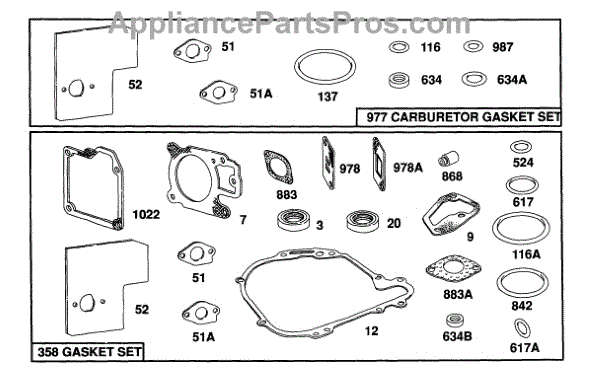 AppliancePartsPros.com

52
51
51A
137
116
987
634
634A
977 CARBURETOR GASKET SET

1022
7
883
978
978A
868
524
617
3
20
9
116A
52
51
51A
12
883A
842
634B
617A
358 GASKET SET