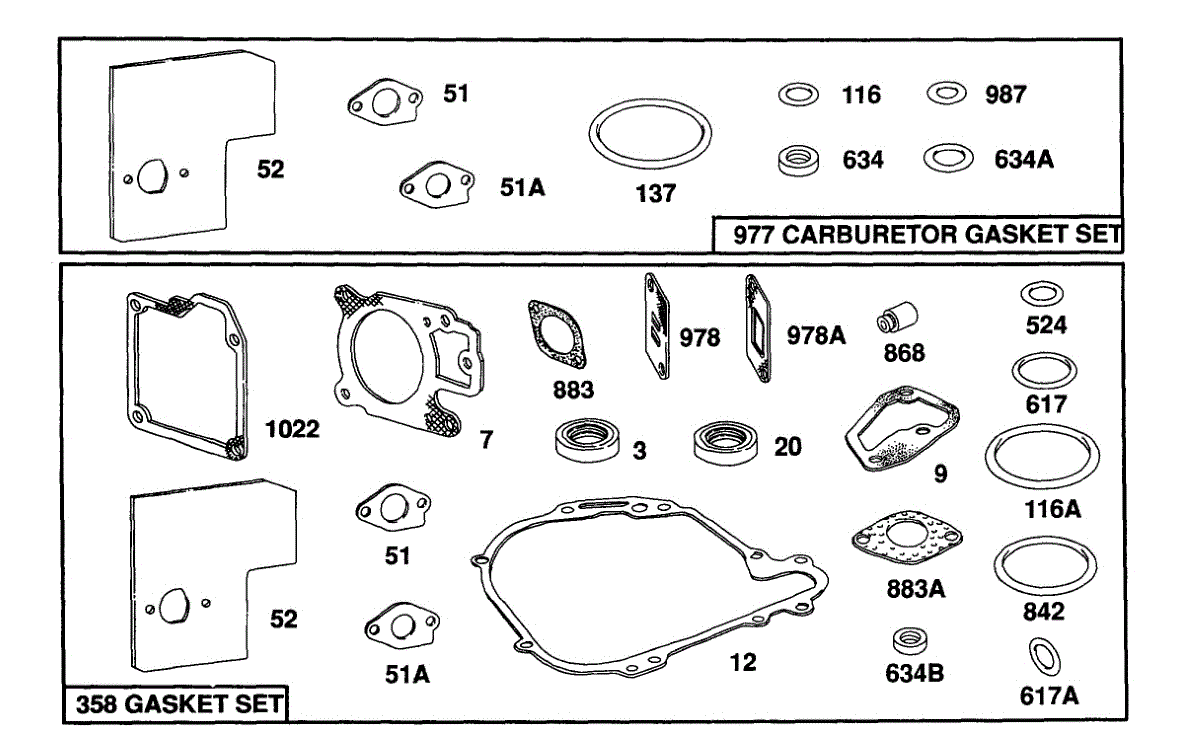 52
51
51A
137
116
987
634
634A
977 CARBURETOR GASKET SET

1022
7
883
978
978A
868
524
617
3
20
9
116A
52
51
51A
12
883A
842
634B
617A
358 GASKET SET