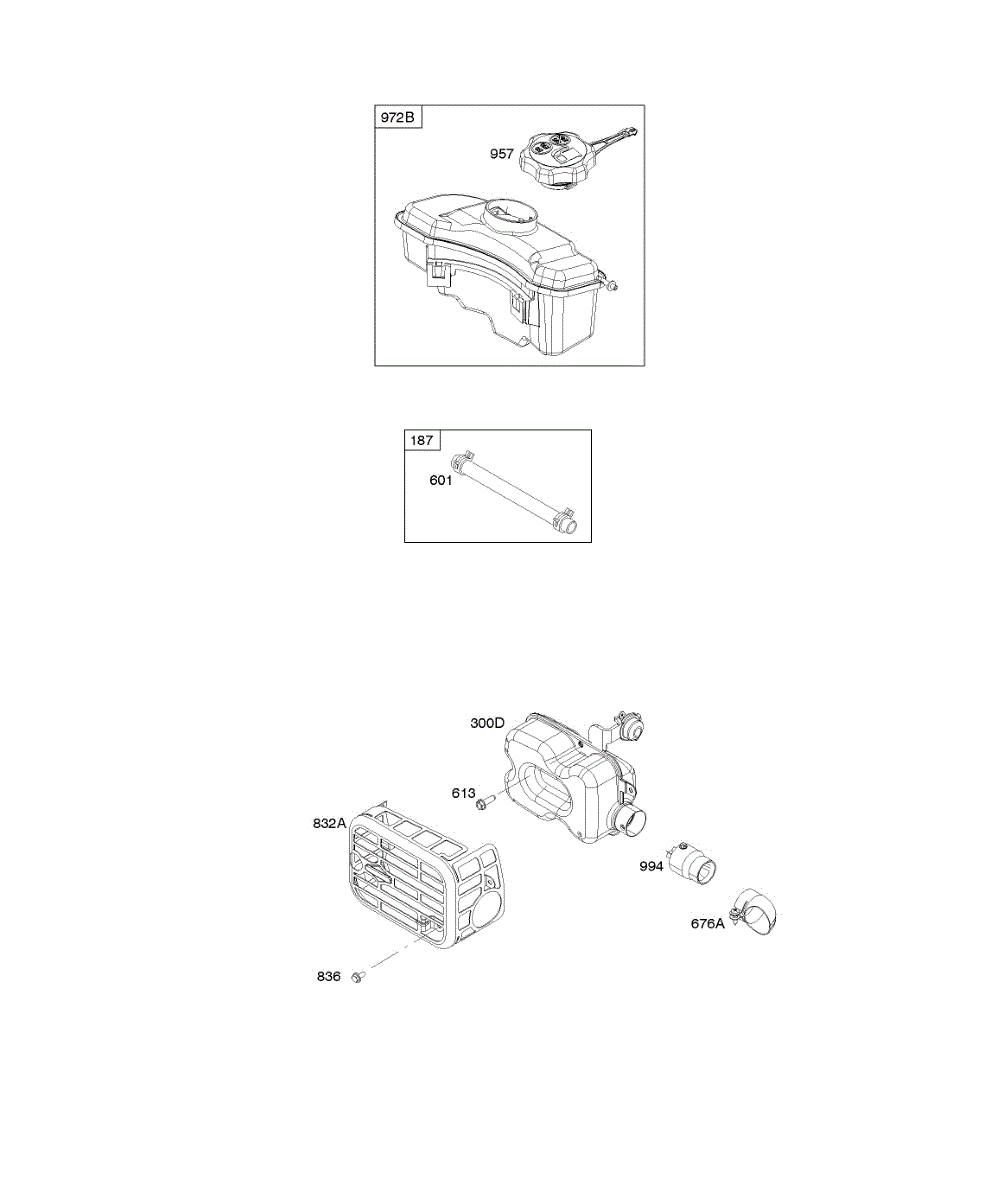 972B
957

187
601

300D
613
832A
994
676A
836