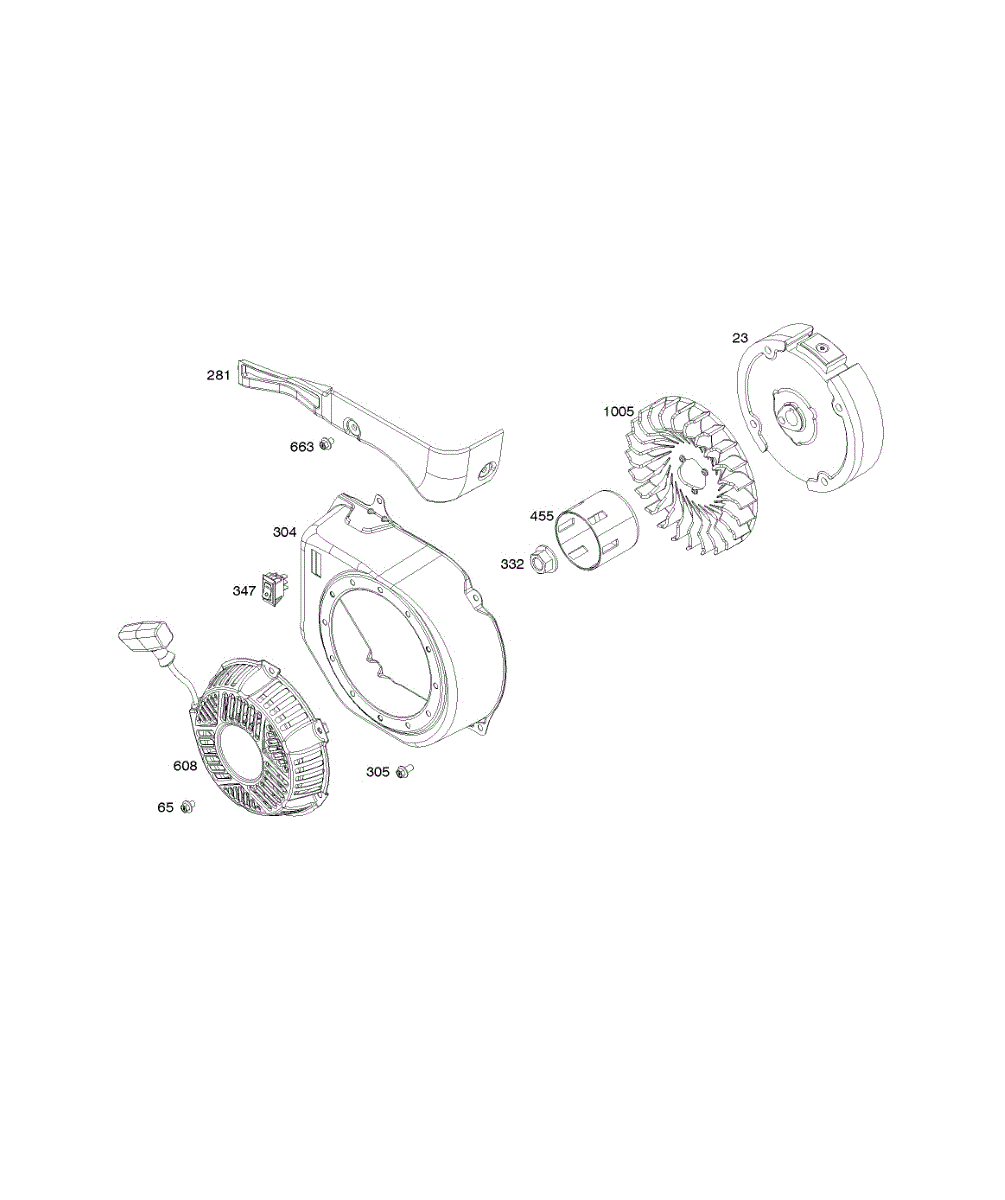 23
281
1005
663
455
304
332
347
608
305
65