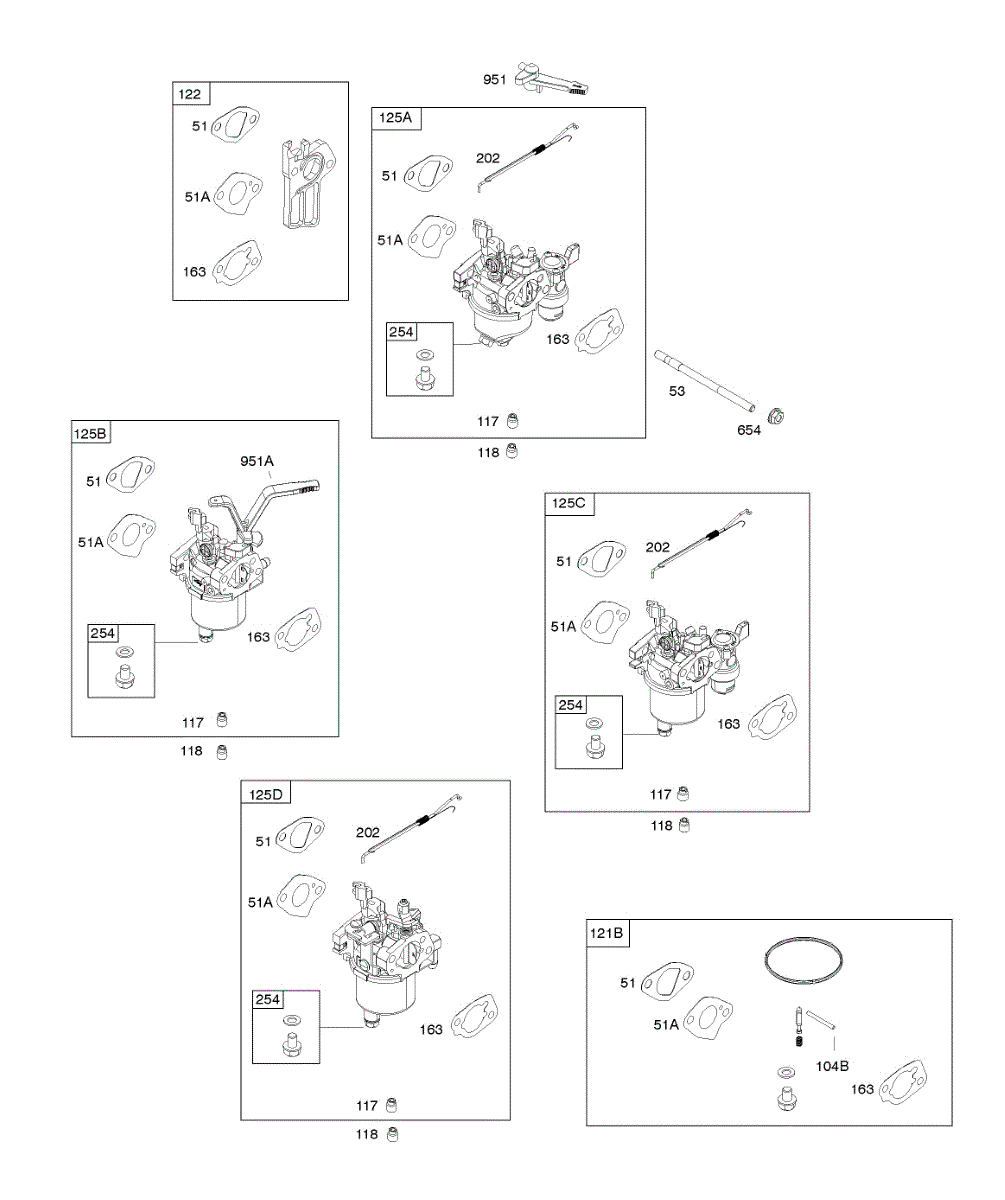 122
51
51A
163

951

125A
51
202
51A
254
163
117
118

53
654

125B
51
951A
51A
254
163
117
118

125C
51
202
51A
254
163
117
118

125D
51
202
51A
254
163
117
118

121B
51
51A
104B
163