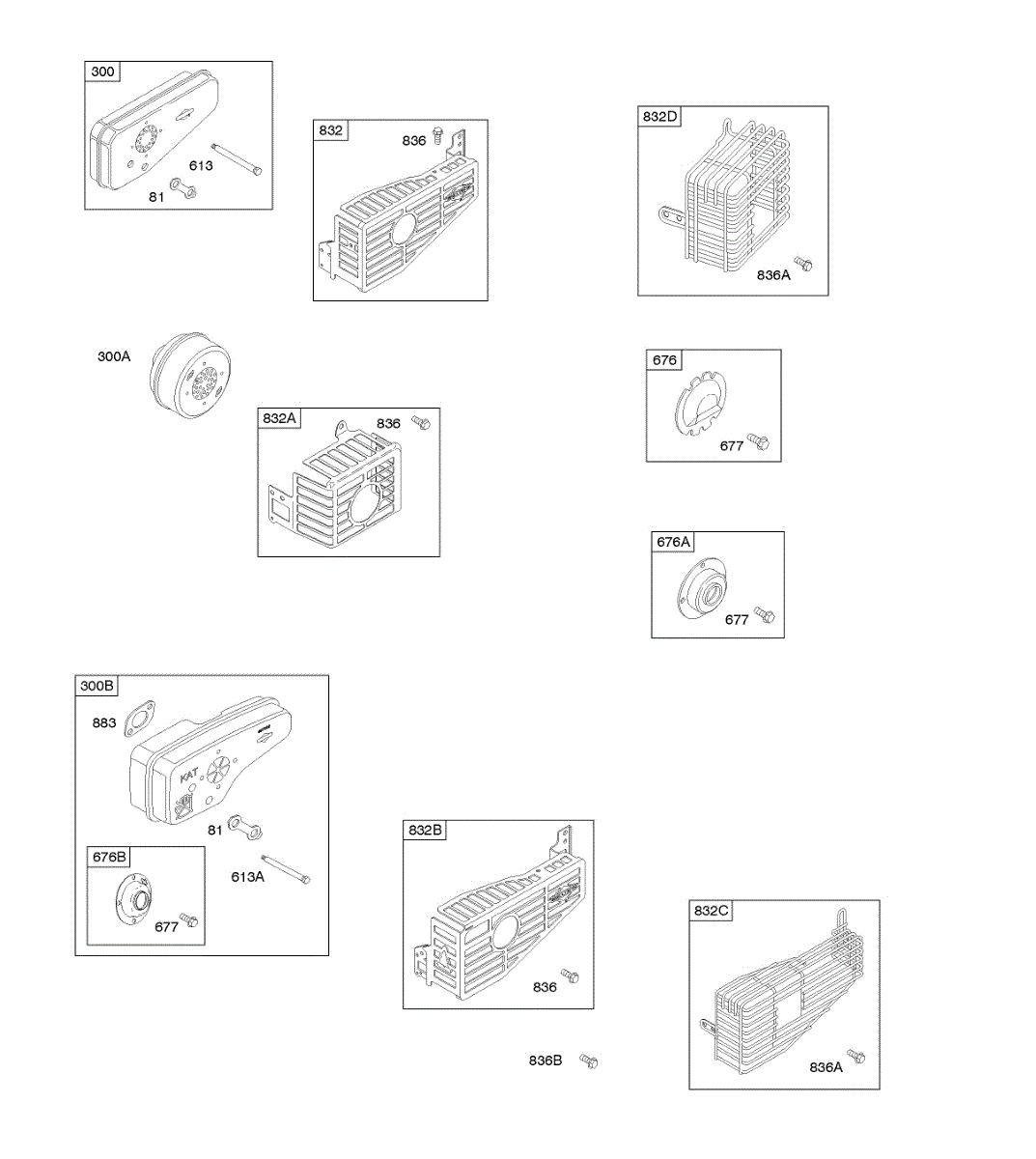 300
613
81

832
836

832D
836A

300A

832A
836

676
677

676A
677

300B
883
KAT
81
613A

676B
677

832B
836

836B

832C
836A