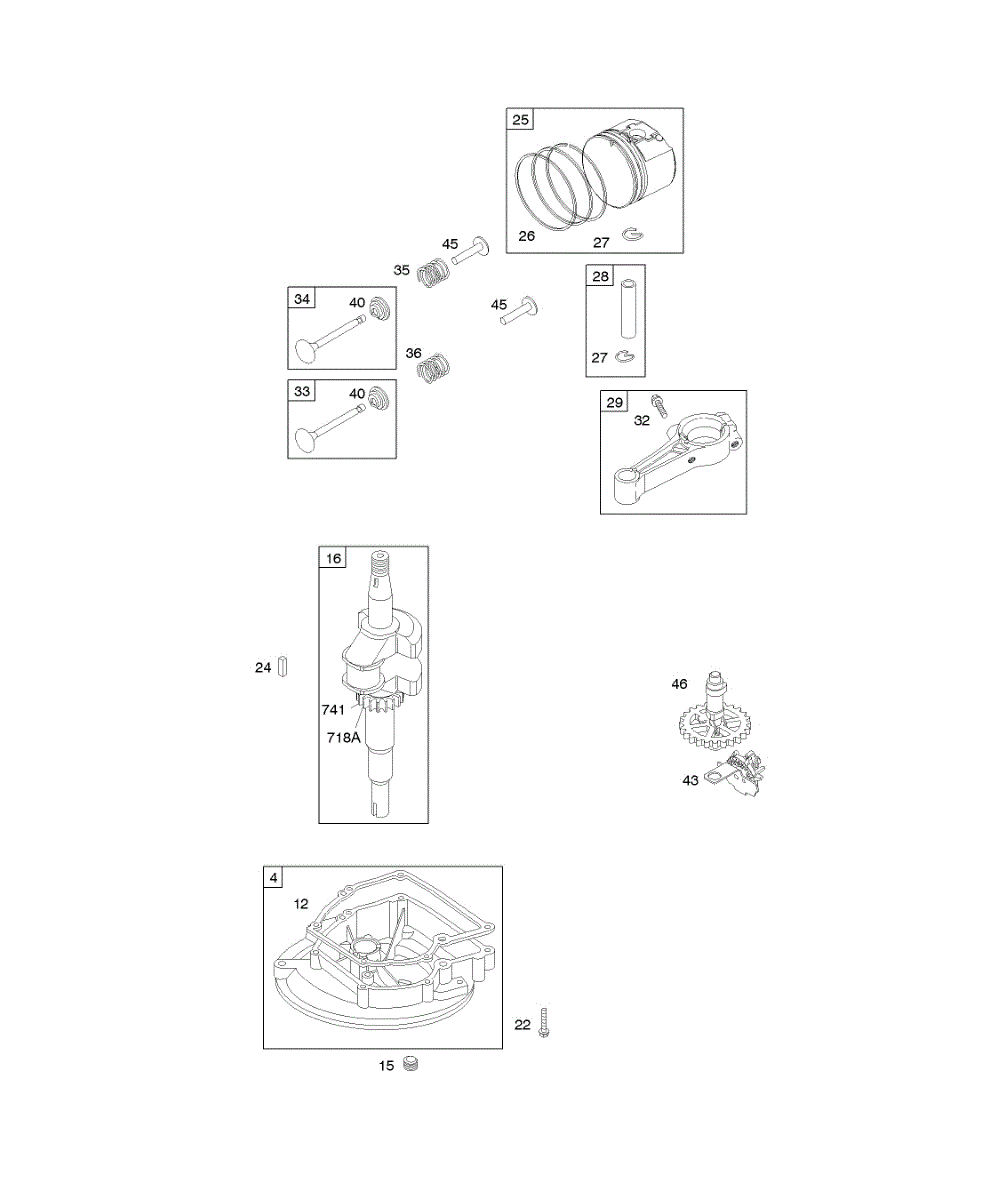 25
26
27
45
35
34
40
45
28
27
36
33
40
29
32
16
24
741
718A
46
43
4
12
22
15