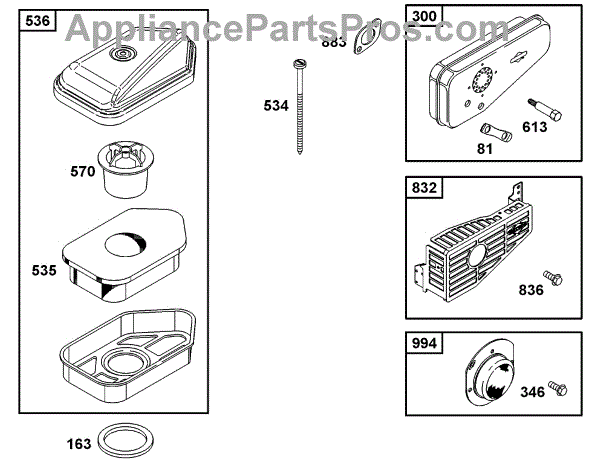 AppliancePartsPros.com

536

570

535

163

883

534

300

613

81

832

836

994

346