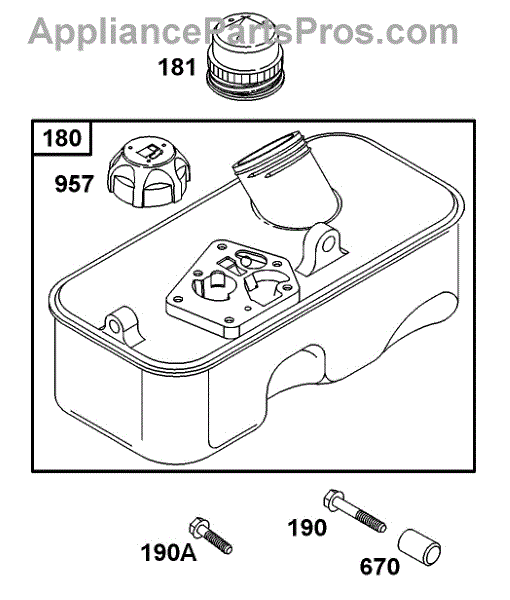 AppliancePartsPros.com

181

180

957

190

190A

670