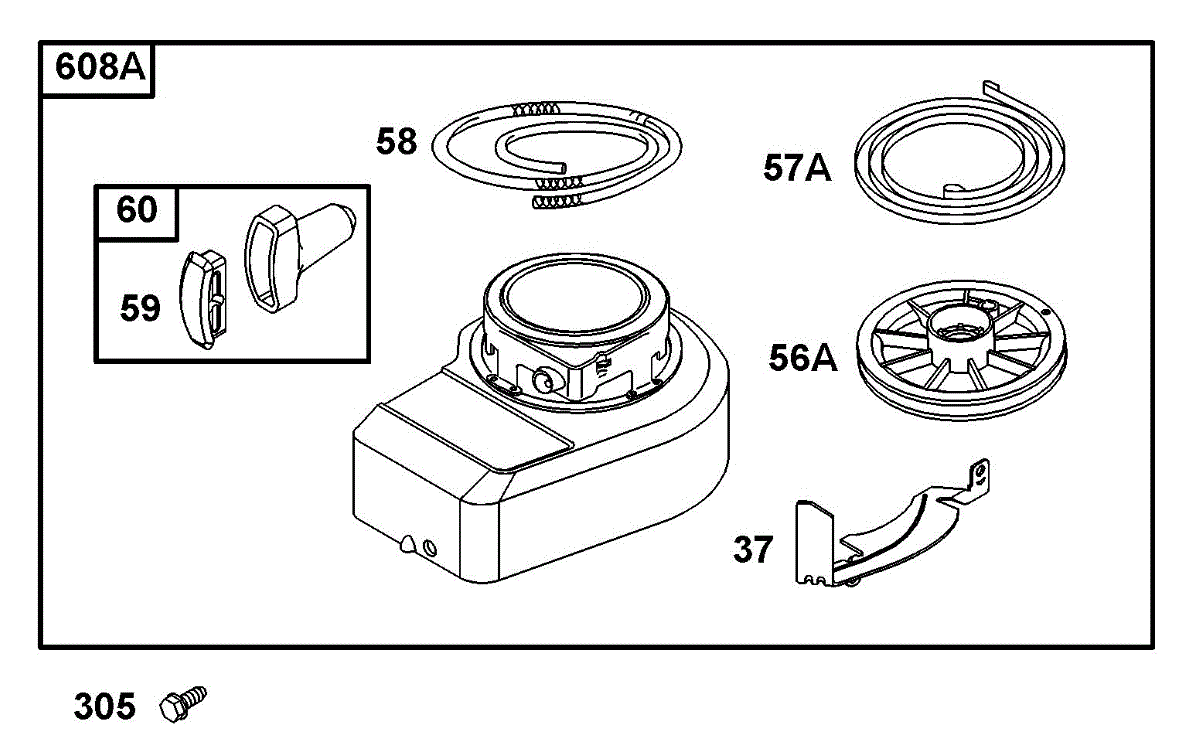 608A

58

57A

60

59

56A

37

305