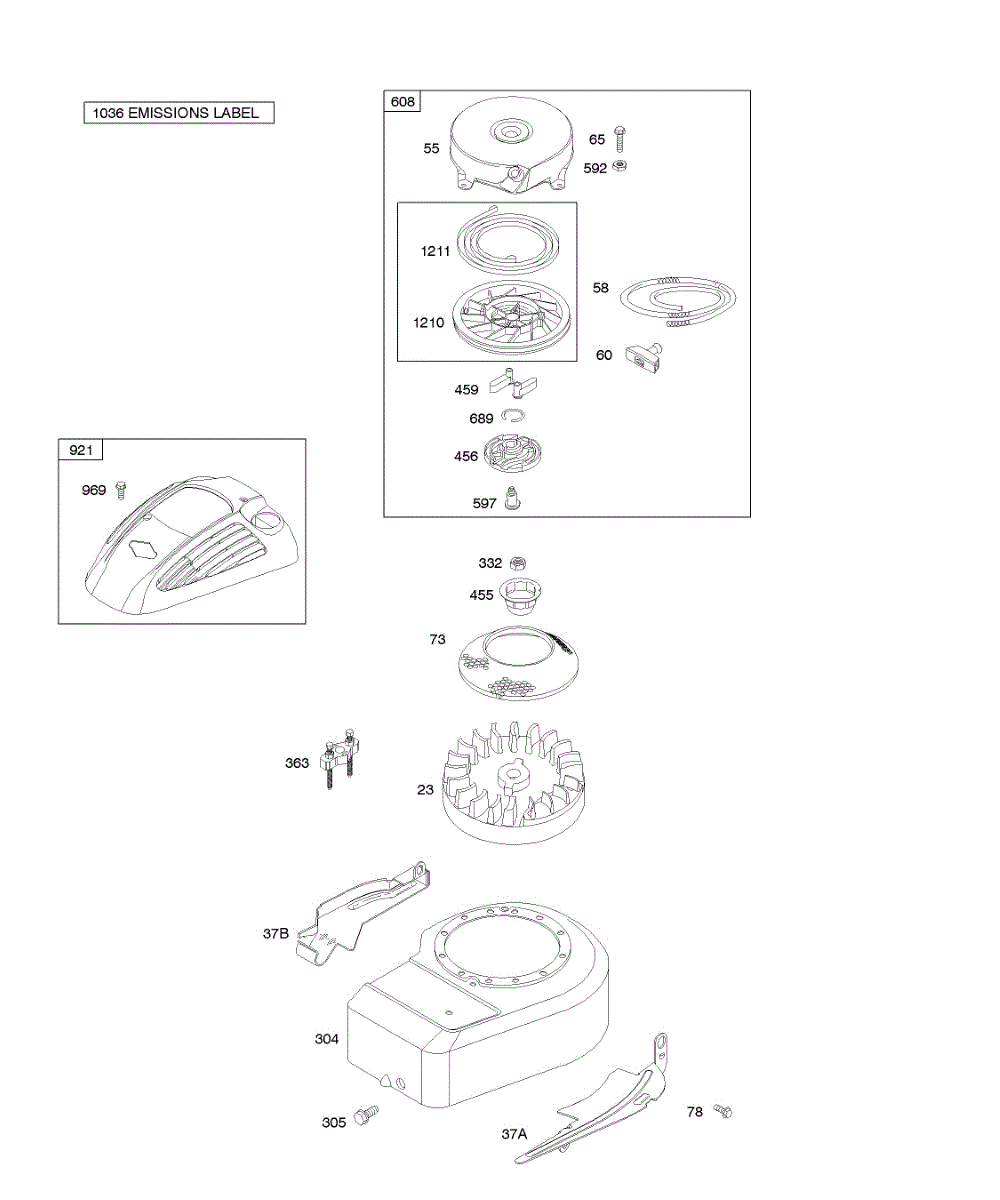 1036 EMISSIONS LABEL

608

55

65

592

1211

1210

58

60

459

689

456

597

921

969

332

455

73

363

23

37B

304

305

37A

78