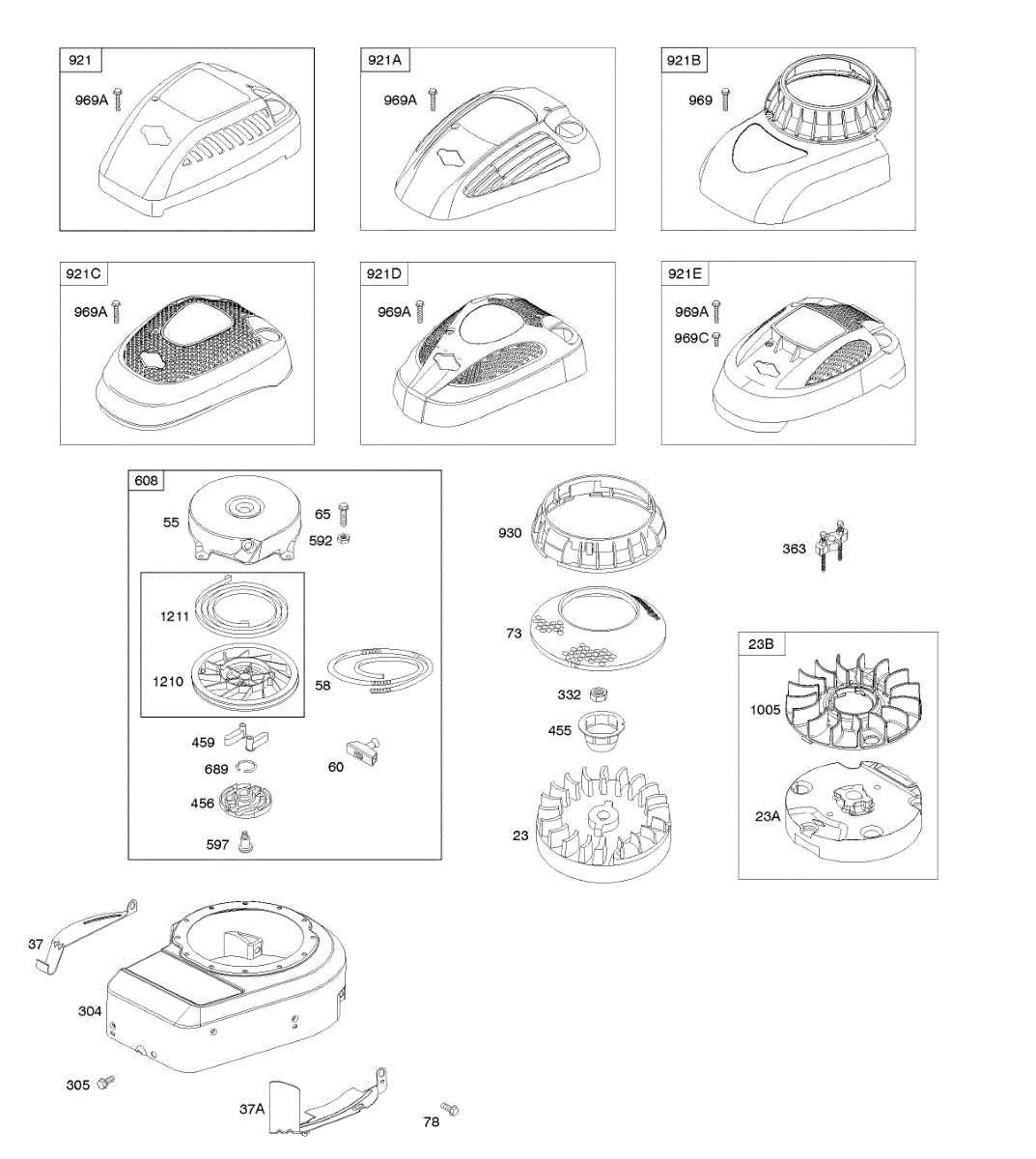 921
969A

921A
969A

921B
969

921C
969A

921D
969A

921E
969A
969C

608
55
65
592
1211
1210
58
459
689
60
456
597

930
73
332
455
23

363

23B
1005
23A

37
304
305
37A
78