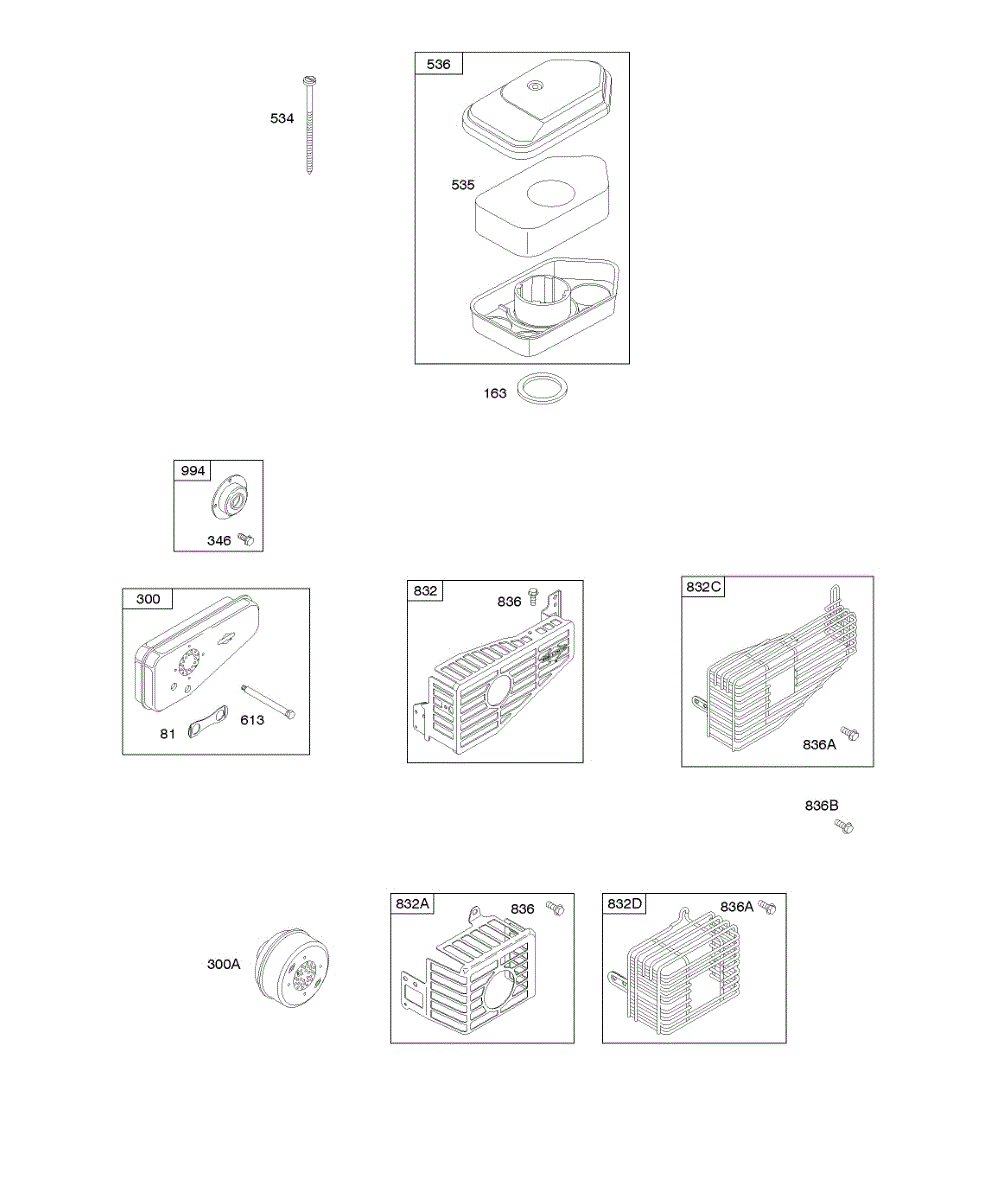 534

536

535

163

994

346

300

81

613

832

836

832C

836A

836B

300A

832A

836

832D

836A