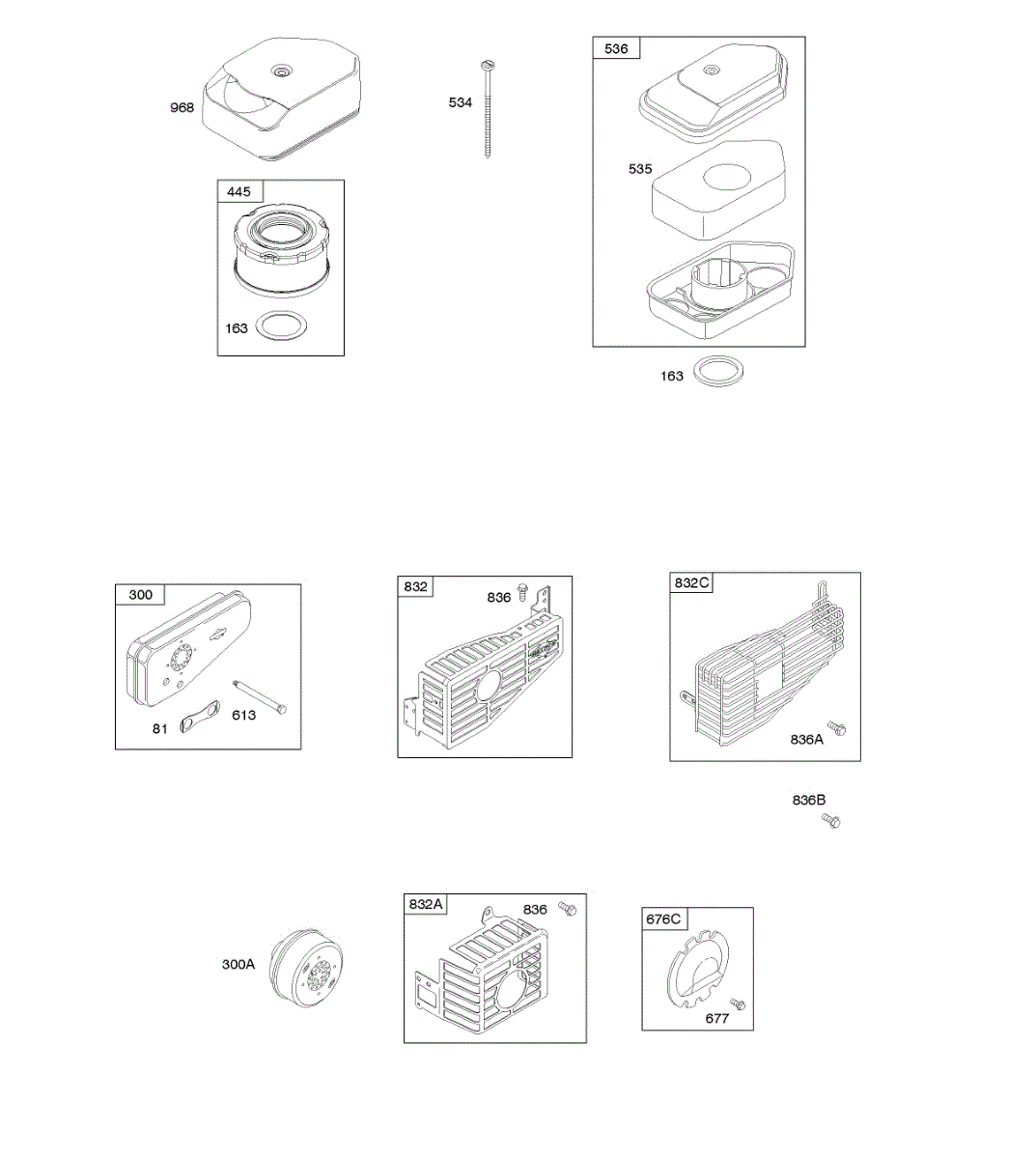 968

534

536

535

445

163

163

300

81

613

832

836

832C

836A

836B

300A

832A

836

676C

677