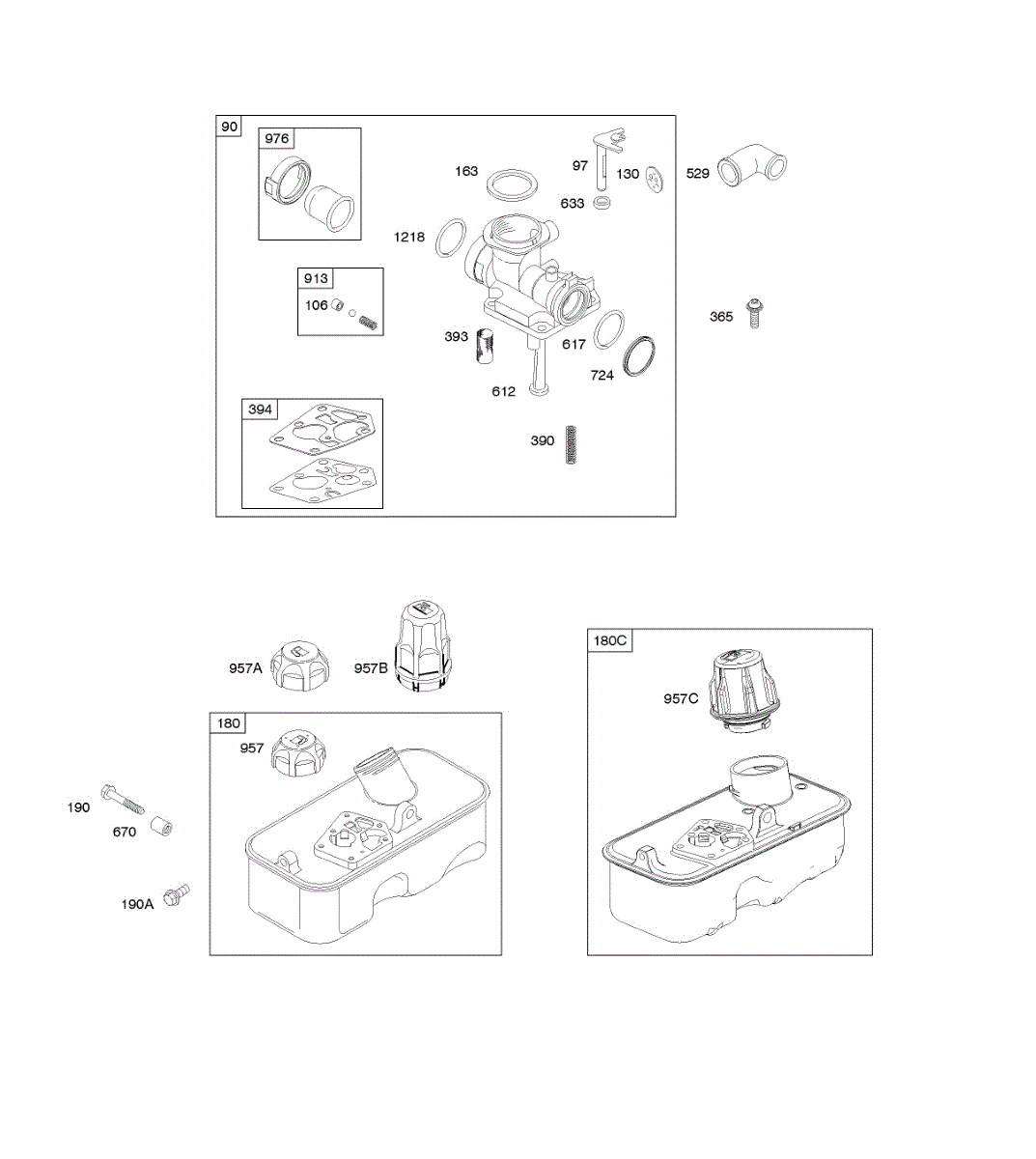 90
976
163
97
130
529
633
1218
913
106
393
617
365
724
612
394
390
957A
957B
180C
957C
180
957
190
670
190A