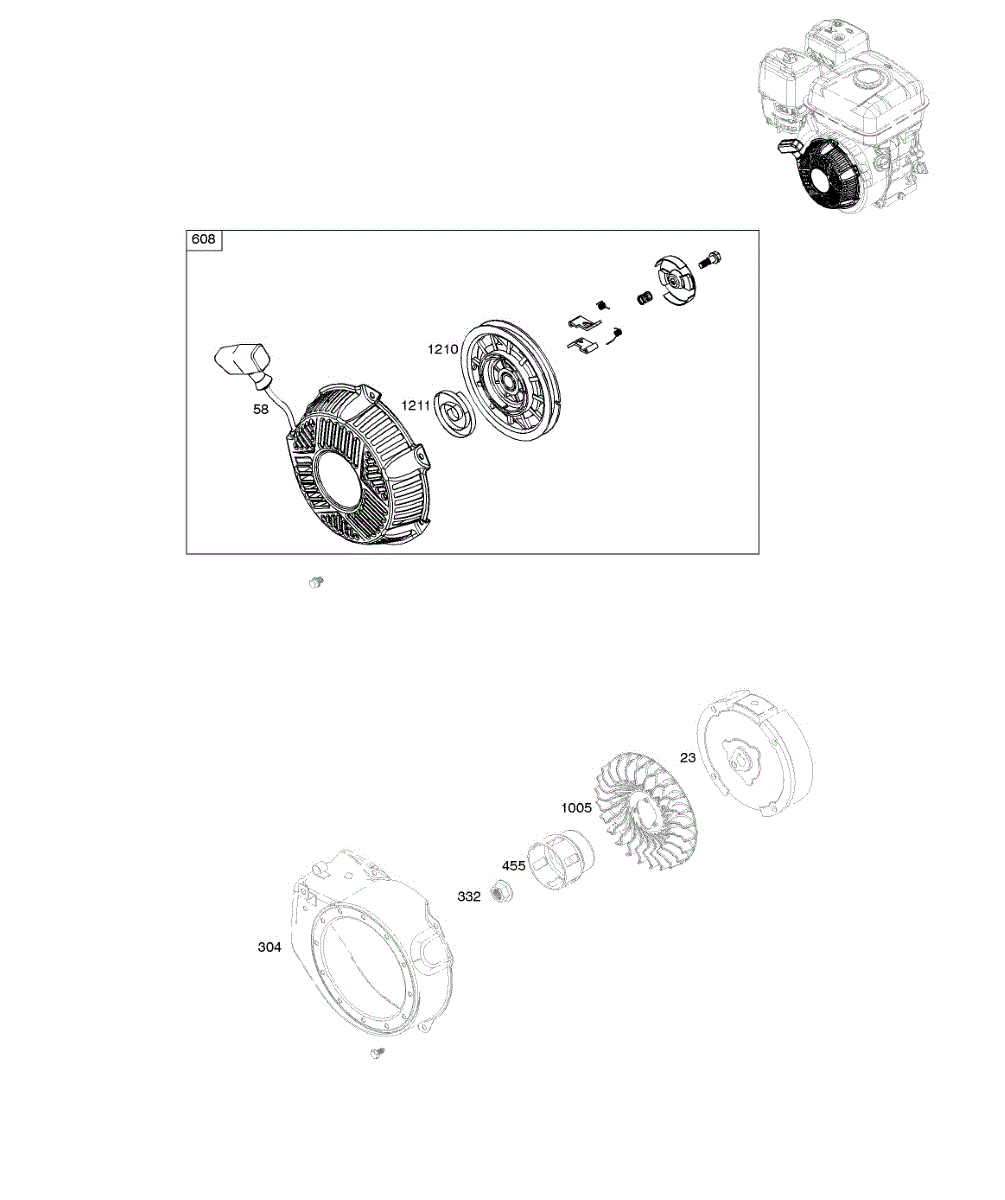 608
1210
1211
58
23
1005
455
332
304