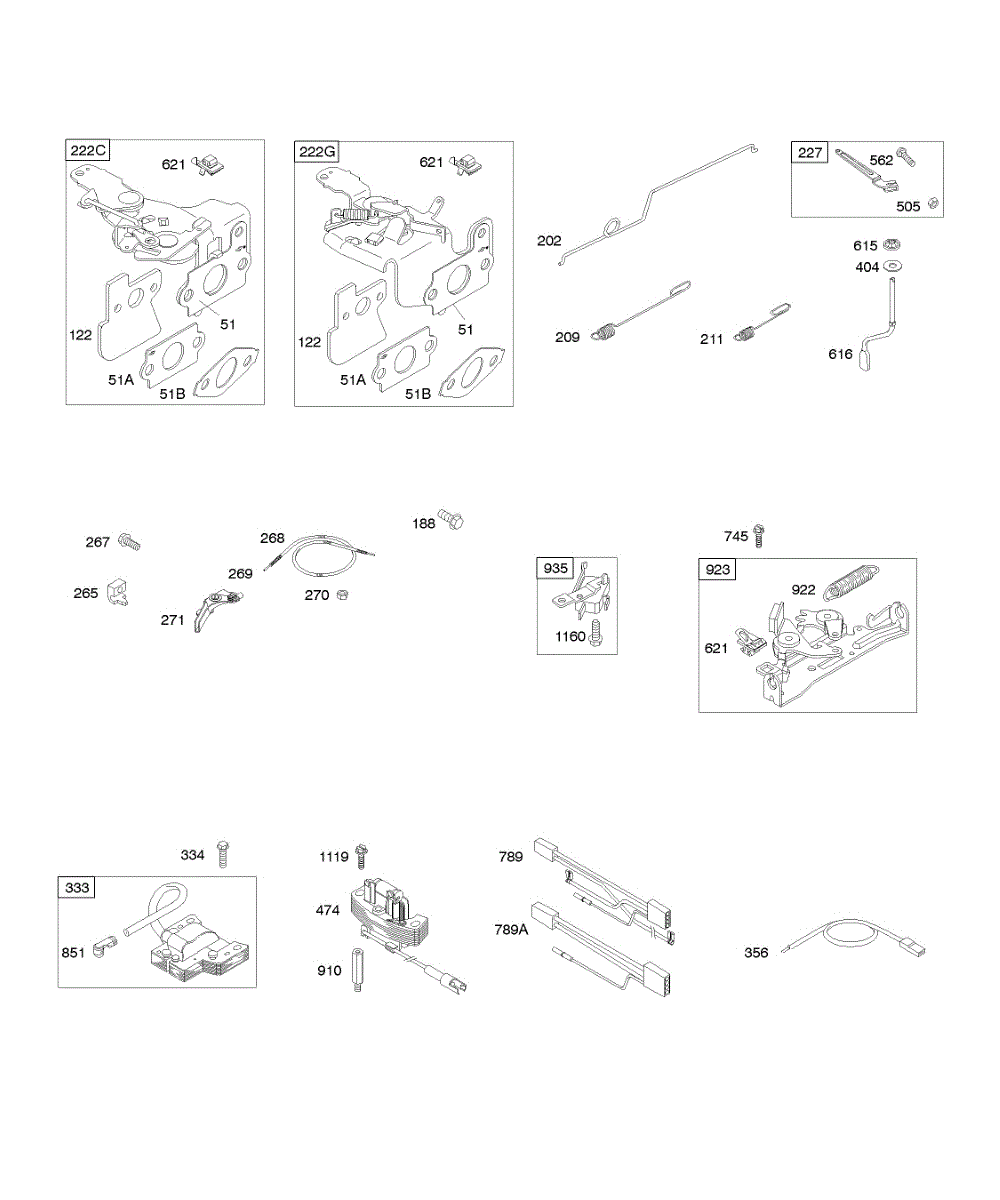 222C
621
122
51
51A
51B

222G
621
122
51
51A
51B

202
209
211

227
562
505
615
404
616

267
265
268
269
271
270
188

935
1160

745
923
922
621

334
333
851

1119
474
910

789
789A

356