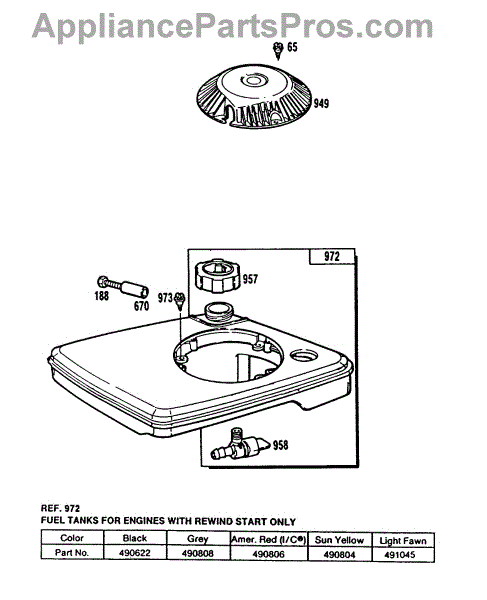 AppliancePartsPros.com

65

949

972

957

188

670

973

958

REF. 972
FUEL TANKS FOR ENGINES WITH REWIND START ONLY

| Color | Black | Grey | Amer. Red (I/C®) | Sun Yellow | Light Fawn |
|---|---|---|---|---|---|
| Part No. | 490622 | 490808 | 490806 | 490804 | 491045 |