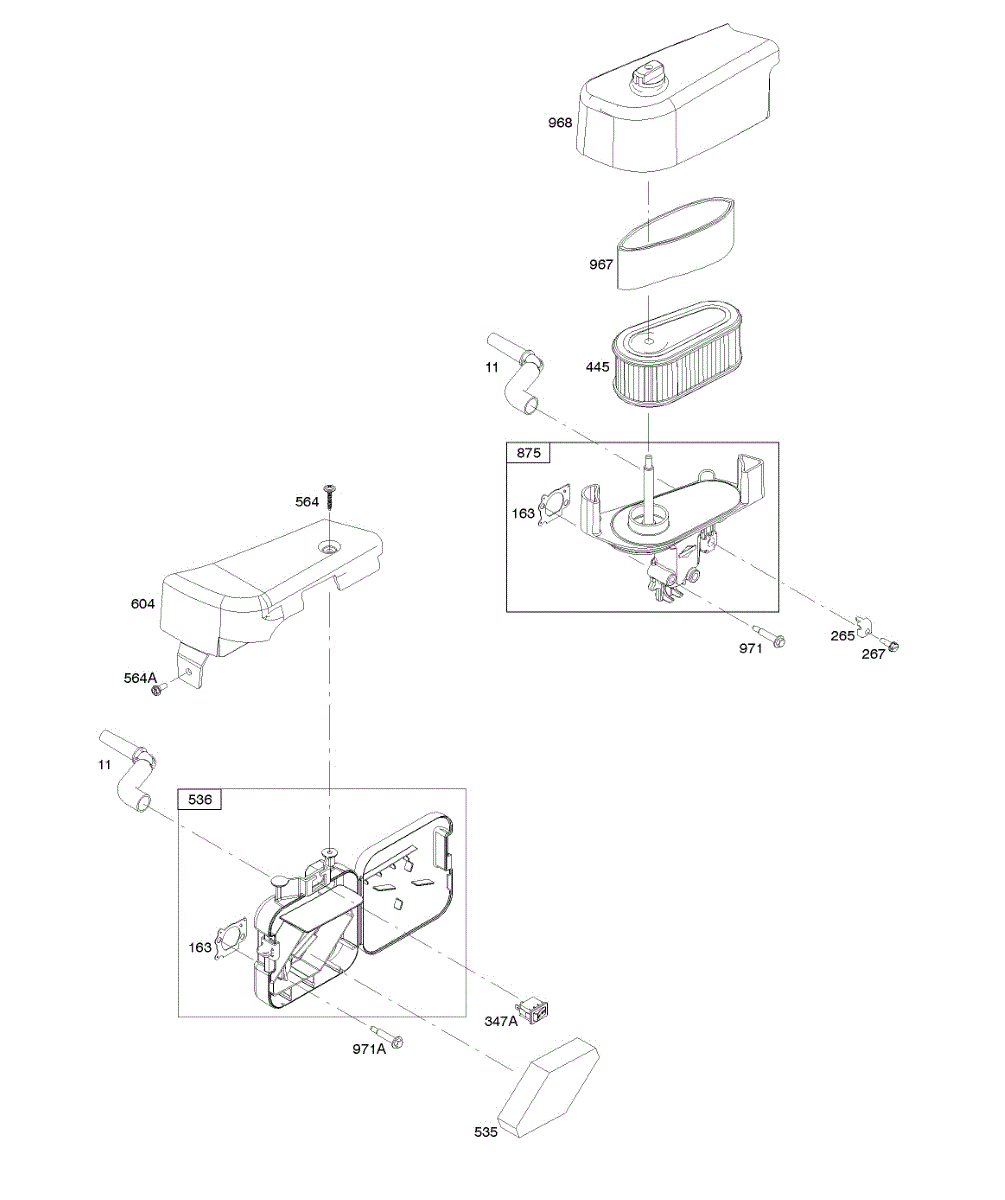 968
967
11
445
875
163
971
265
267
564
604
564A
11
536
163
347A
971A
535