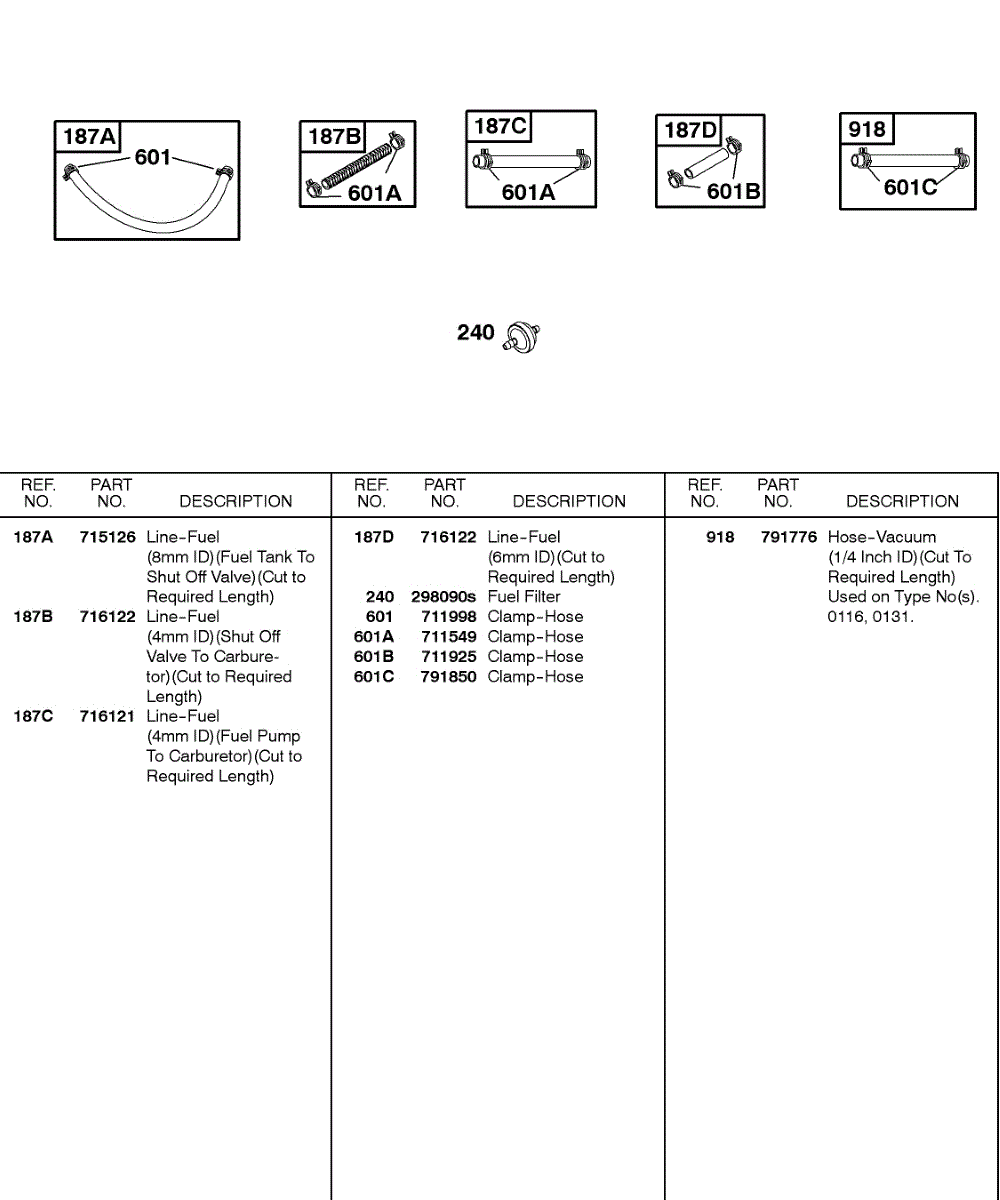 187A
601

187B
601A

187C
601A

187D
601B

918
601C

240

| REF. NO. | PART NO. | DESCRIPTION |
|---|---|---|
| 187A | 715126 | Line-Fuel (8mm ID)(Fuel Tank To Shut Off Valve)(Cut to Required Length) |
| 187B | 716122 | Line-Fuel (4mm ID)(Shut Off Valve To Carburetor)(Cut to Required Length) |
| 187C | 716121 | Line-Fuel (4mm ID)(Fuel Pump To Carburetor)(Cut to Required Length) |

| REF. NO. | PART NO. | DESCRIPTION |
|---|---|---|
| 187D | 716122 | Line-Fuel (6mm ID)(Cut to Required Length) |
| 240 | 298090s | Fuel Filter |
| 601 | 711998 | Clamp-Hose |
| 601A | 711549 | Clamp-Hose |
| 601B | 711925 | Clamp-Hose |
| 601C | 791850 | Clamp-Hose |

| REF. NO. | PART NO. | DESCRIPTION |
|---|---|---|
| 918 | 791776 | Hose-Vacuum (1/4 Inch ID)(Cut To Required Length) Used on Type No(s). 0116, 0131. |