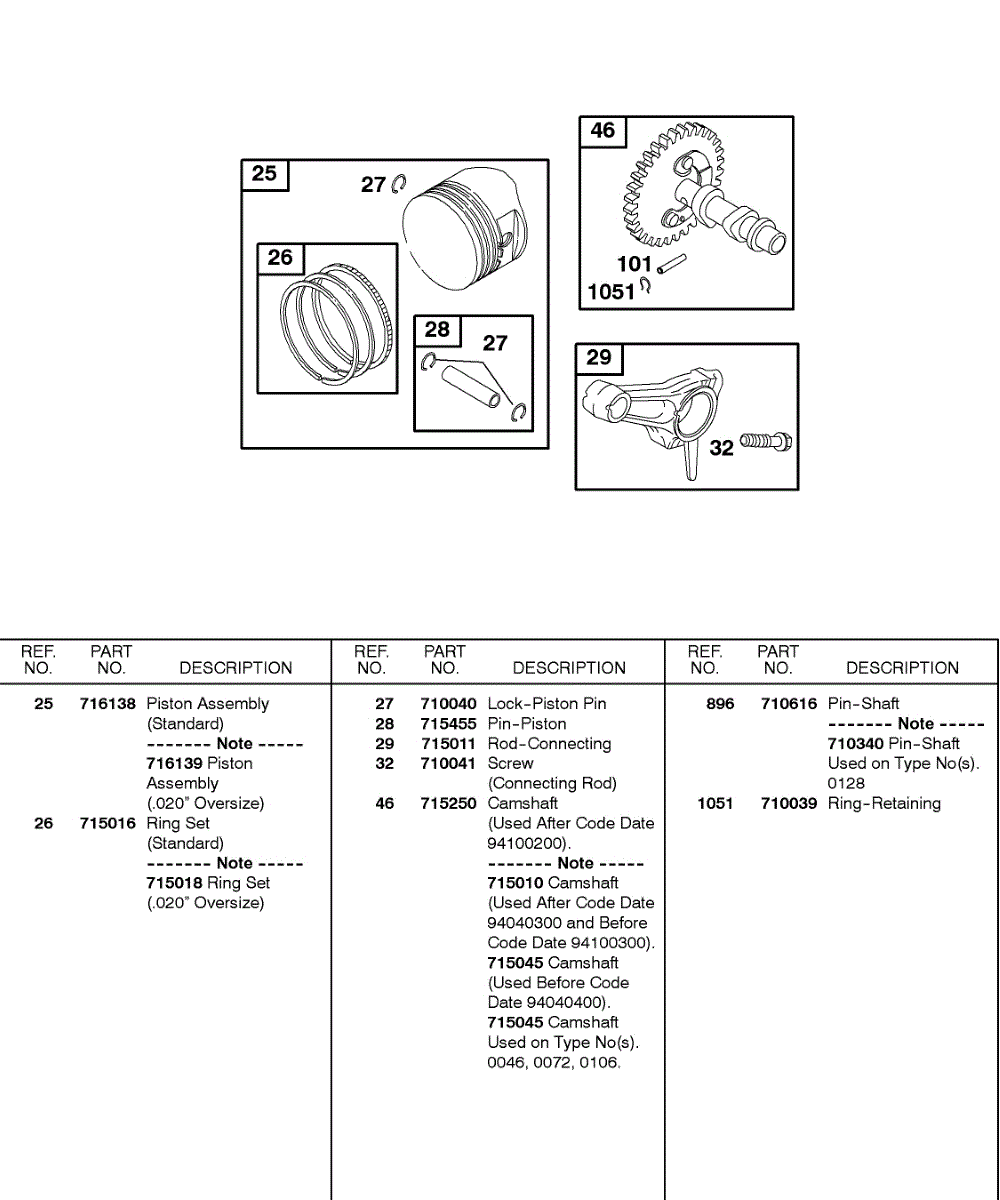 25
27
26
28
27
46
101
1051
29
32

| REF. NO. | PART NO. | DESCRIPTION |
|---|---|---|
| 25 | 716138 | Piston Assembly (Standard) ------- Note ----- 716139 Piston Assembly (.020" Oversize) |
| 26 | 715016 | Ring Set (Standard) ------- Note ----- 715018 Ring Set (.020" Oversize) |

| REF. NO. | PART NO. | DESCRIPTION |
|---|---|---|
| 27 | 710040 | Lock-Piston Pin |
| 28 | 715455 | Pin-Piston |
| 29 | 715011 | Rod-Connecting |
| 32 | 710041 | Screw (Connecting Rod) |
| 46 | 715250 | Camshaft (Used After Code Date 94100200). ------- Note ----- 715010 Camshaft (Used After Code Date 94040300 and Before Code Date 94100300). 715045 Camshaft (Used Before Code Date 94040400). 715045 Camshaft Used on Type No(s). 0046, 0072, 0106. |

| REF. NO. | PART NO. | DESCRIPTION |
|---|---|---|
| 896 | 710616 | Pin-Shaft ------- Note ----- 710340 Pin-Shaft Used on Type No(s). 0128 |
| 1051 | 710039 | Ring-Retaining |