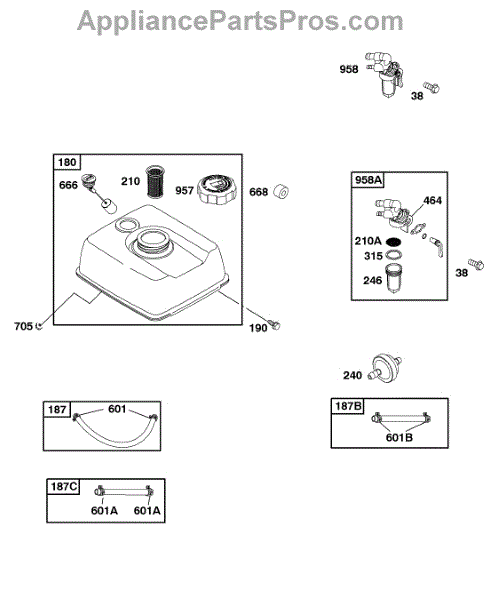 AppliancePartsPros.com

958
38

180
666
210
957
668
705
190

958A
464
210A
315
246
38

240

187
601

187B
601B

187C
601A
601A