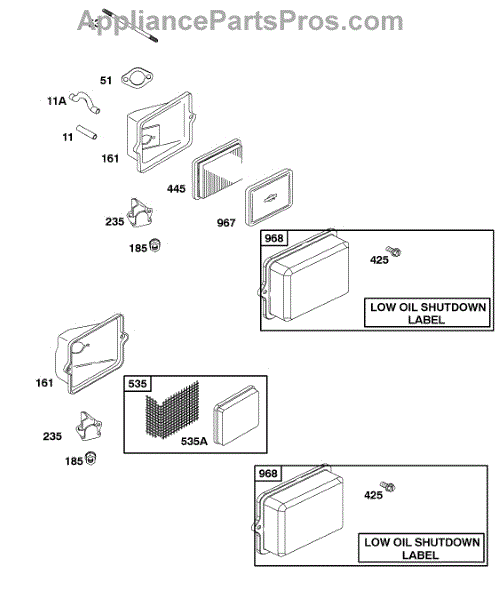 AppliancePartsPros.com

51

11A

11

161

445

235

967

185

968

425

LOW OIL SHUTDOWN LABEL

161

535

535A

235

185

968

425

LOW OIL SHUTDOWN LABEL