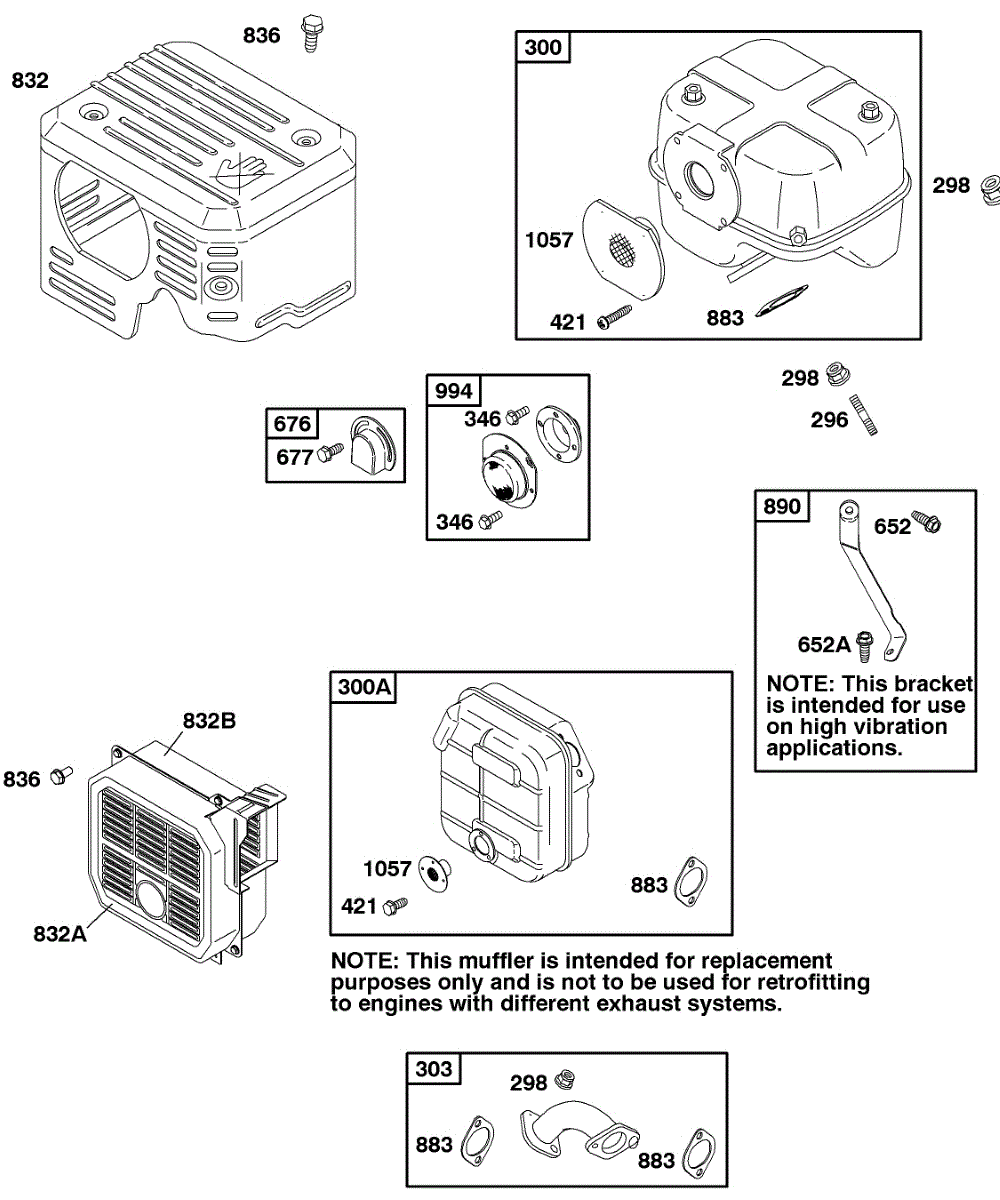 836
832

300
298
1057
421
883

298
296

676
677

994
346
346

890
652
652A
NOTE: This bracket is intended for use on high vibration applications.

832B
836
832A

300A
1057
421
883

NOTE: This muffler is intended for replacement purposes only and is not to be used for retrofitting to engines with different exhaust systems.

303
298
883
883