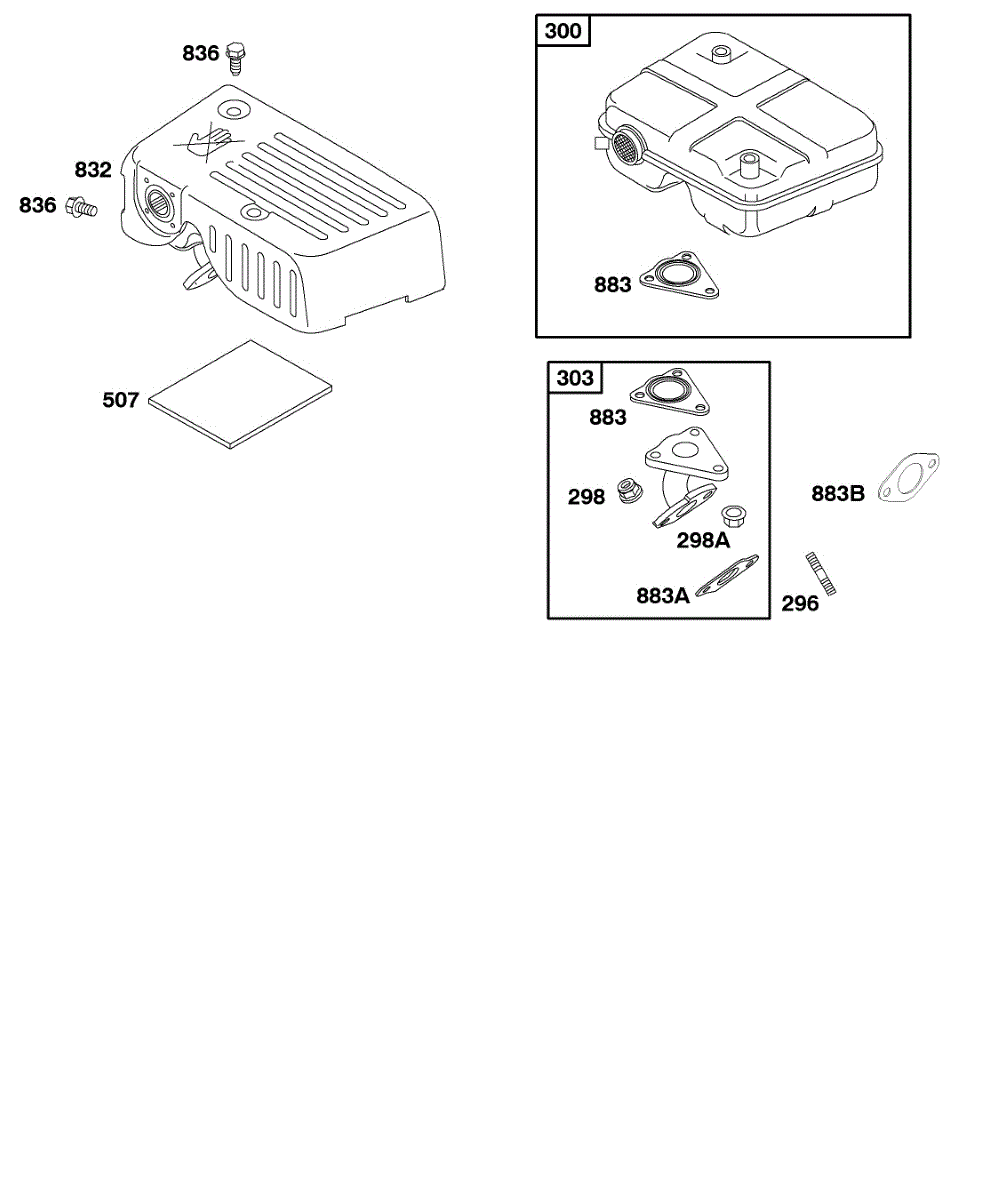 836
832
836
507
300
883
303
883
298
298A
883A
883B
296