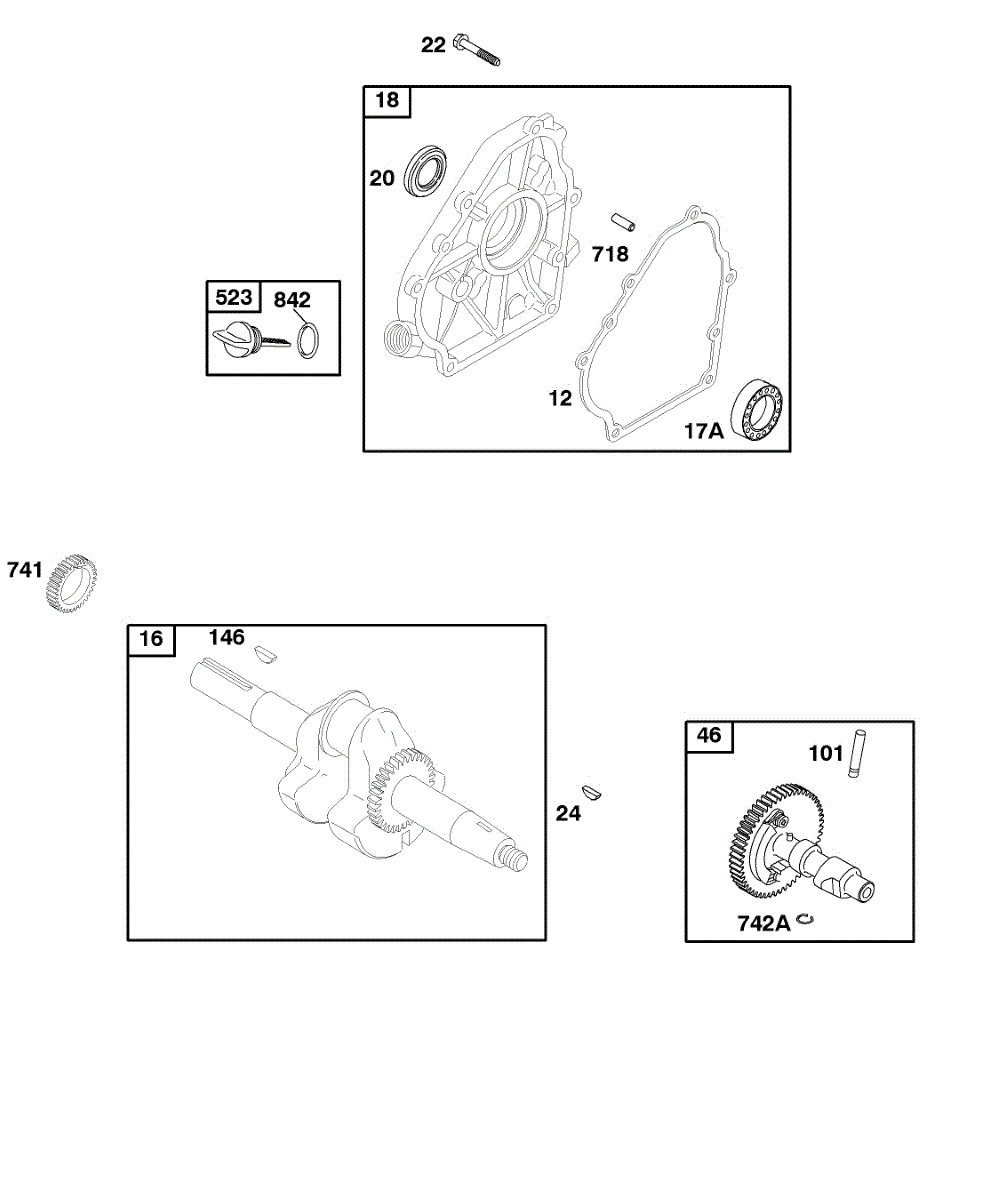 22
18
20
718
523
842
12
17A
741
16
146
24
46
101
742A