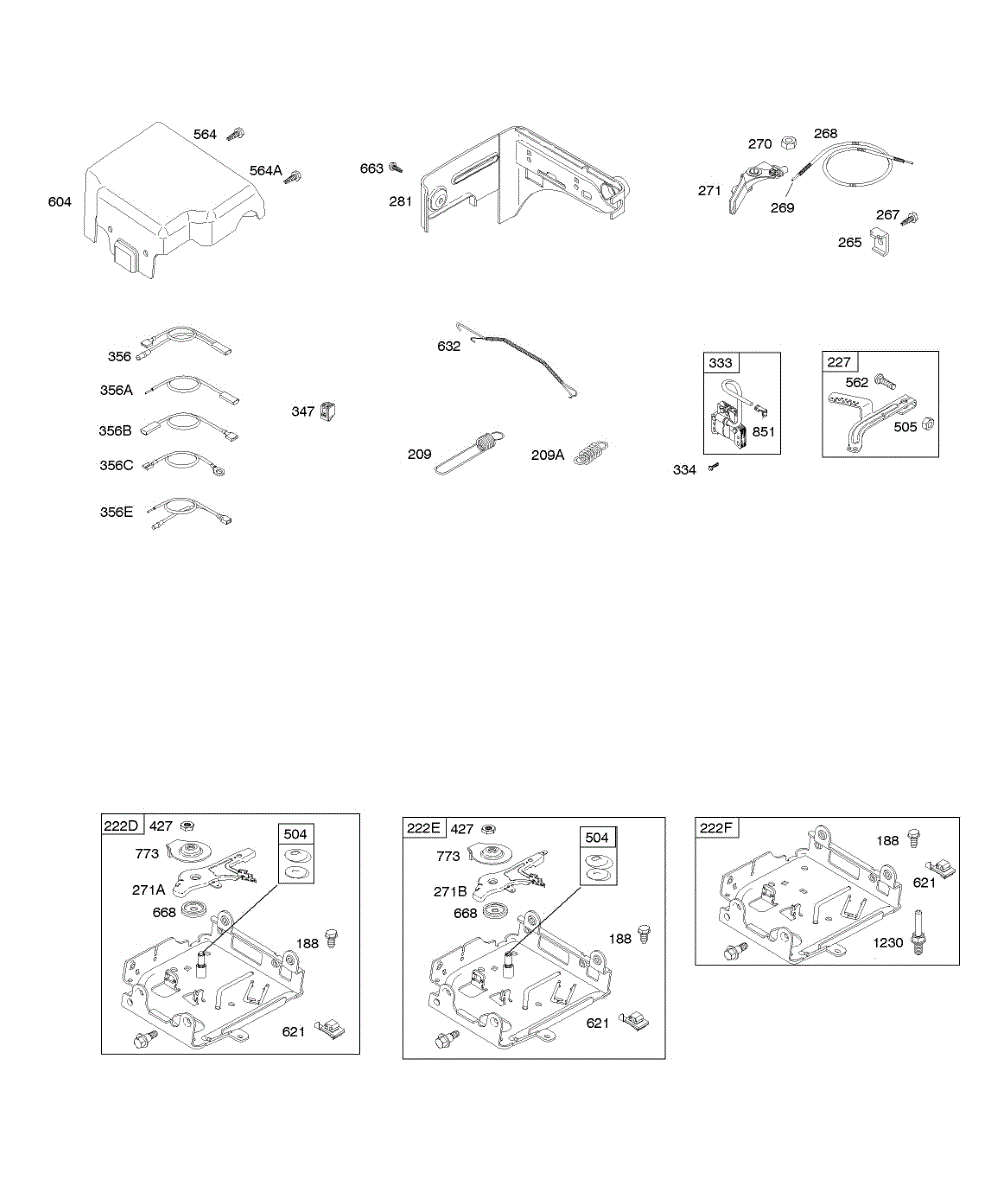 564
564A
604
663
281
270
268
271
269
267
265
356
356A
356B
356C
356E
347
632
209
209A
333
851
334
227
562
505

222D 427
773
271A
668
504
188
621

222E 427
773
271B
668
504
188
621

222F
188
621
1230